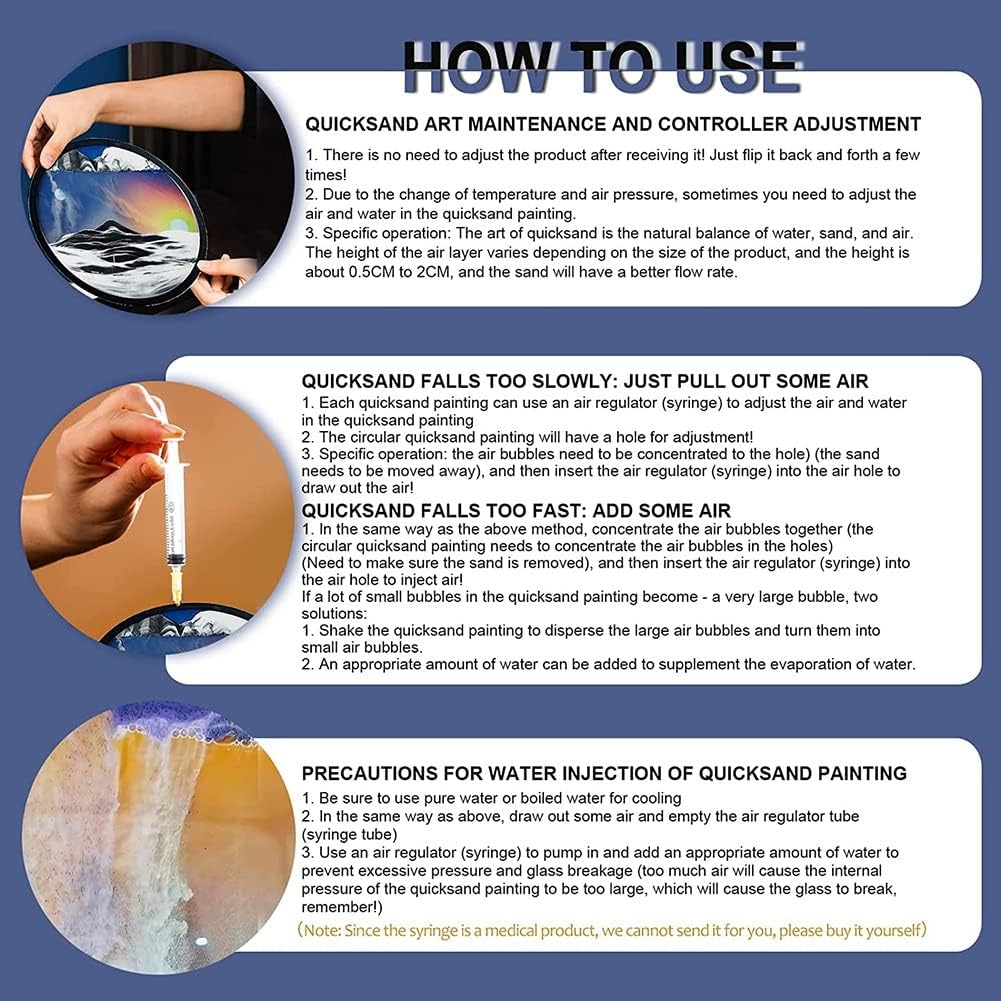 HOW TO USE

QUICKSAND ART MAINTENANCE AND CONTROLLER ADJUSTMENT

1. There is no need to adjust the product after receiving it! Just flip it back and forth a few times!
2. Due to the change of temperature and air pressure, sometimes you need to adjust the air and water in the quicksand painting.
3. Specific operation: The art of quicksand is the natural balance of water, sand, and air. The height of the air layer varies depending on the size of the product, and the height is about 0.5CM to 2CM, and the sand will have a better flow rate.

QUICKSAND FALLS TOO SLOWLY: JUST PULL OUT SOME AIR
1. Each quicksand painting can use an air regulator (syringe) to adjust the air and water in the quicksand painting
2. The circular quicksand painting will have a hole for adjustment!
3. Specific operation: the air bubbles need to be concentrated to the hole) (the sand needs to be moved away), and then insert the air regulator (syringe) into the air hole to draw out the air!

QUICKSAND FALLS TOO FAST: ADD SOME AIR
1. In the same way as the above method, concentrate the air bubbles together (the circular quicksand painting needs to concentrate the air bubbles in the holes) (Need to make sure the sand is removed), and then insert the air regulator (syringe) into the air hole to inject air!
If a lot of small bubbles in the quicksand painting become - a very large bubble, two solutions:
1. Shake the quicksand painting to disperse the large air bubbles and turn them into small air bubbles.
2. An appropriate amount of water can be added to supplement the evaporation of water.

PRECAUTIONS FOR WATER INJECTION OF QUICKSAND PAINTING
1. Be sure to use pure water or boiled water for cooling
2. In the same way as above, draw out some air and empty the air regulator tube (syringe tube)
3. Use an air regulator (syringe) to pump in and add an appropriate amount of water to prevent excessive pressure and glass breakage (too much air will cause the internal pressure of the quicksand painting to be too large, which will cause the glass to break, remember!)
(Note: Since the syringe is a medical product, we cannot send it for you, please buy it yourself)