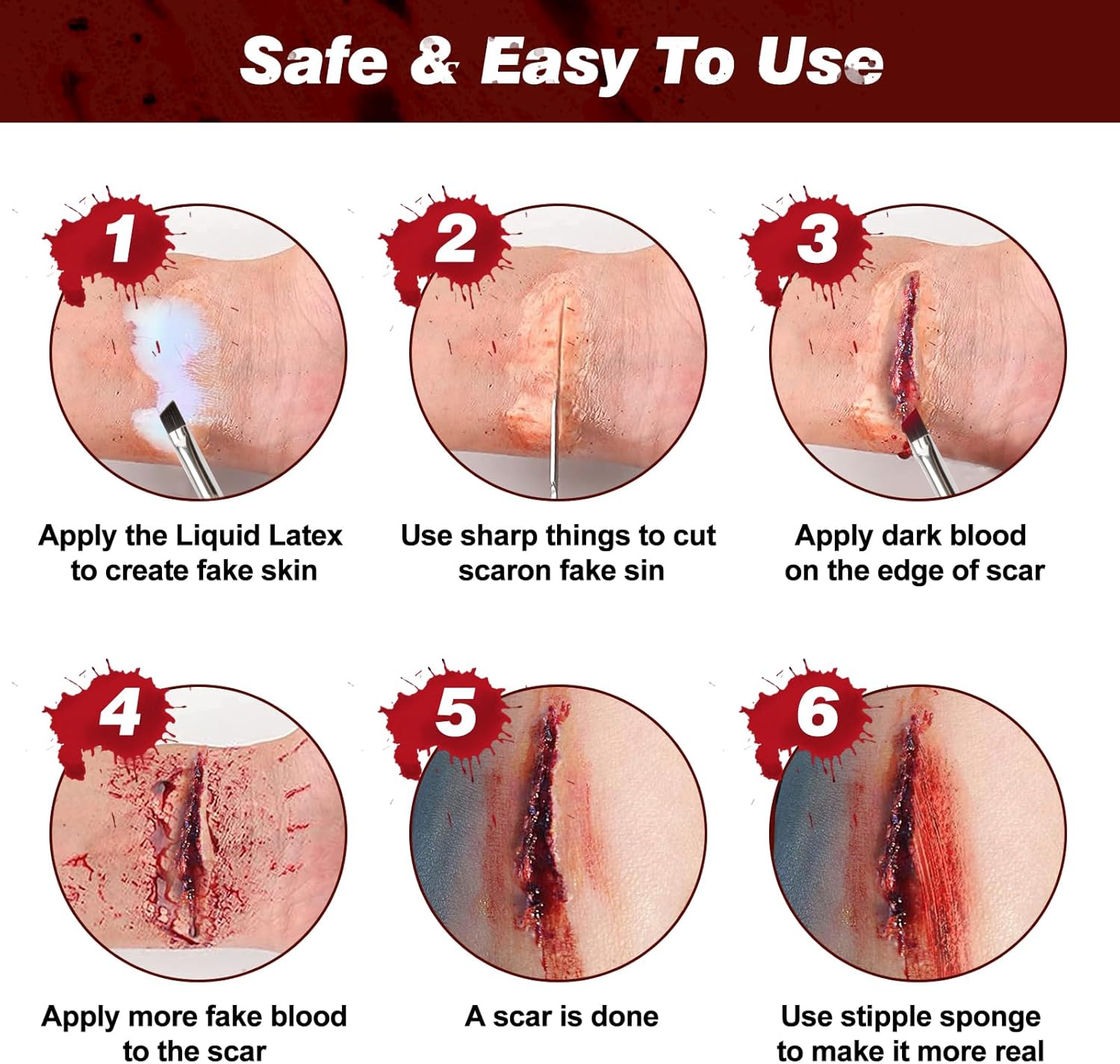 Safe & Easy To Use

1

Apply the Liquid Latex to create fake skin

2

Use sharp things to cut scaron fake sin

3

Apply dark blood on the edge of scar

4

Apply more fake blood to the scar

5

A scar is done

6

Use stipple sponge to make it more real