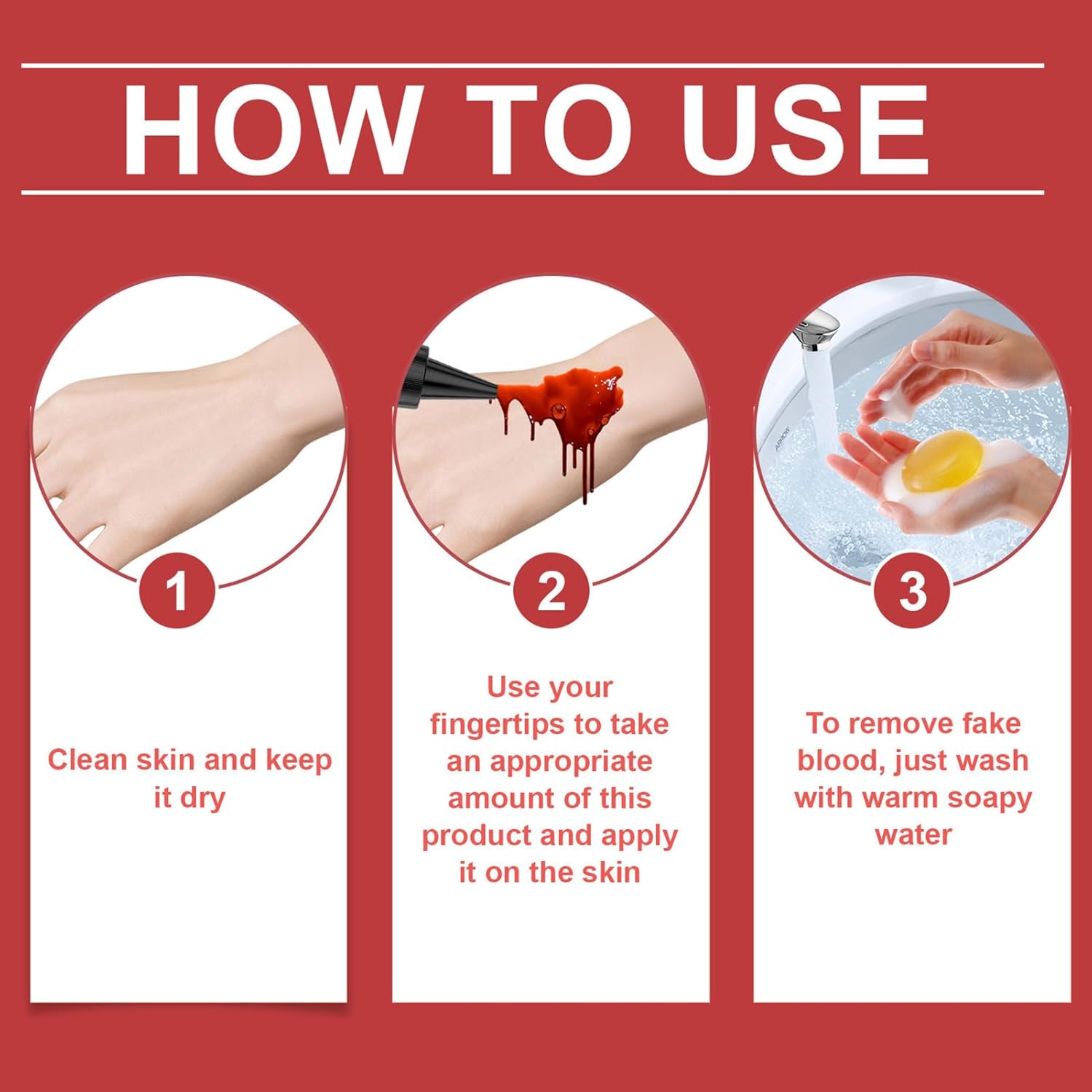 HOW TO USE

1

Clean skin and keep it dry

2

Use your fingertips to take an appropriate amount of this product and apply it on the skin

3

To remove fake blood, just wash with warm soapy water