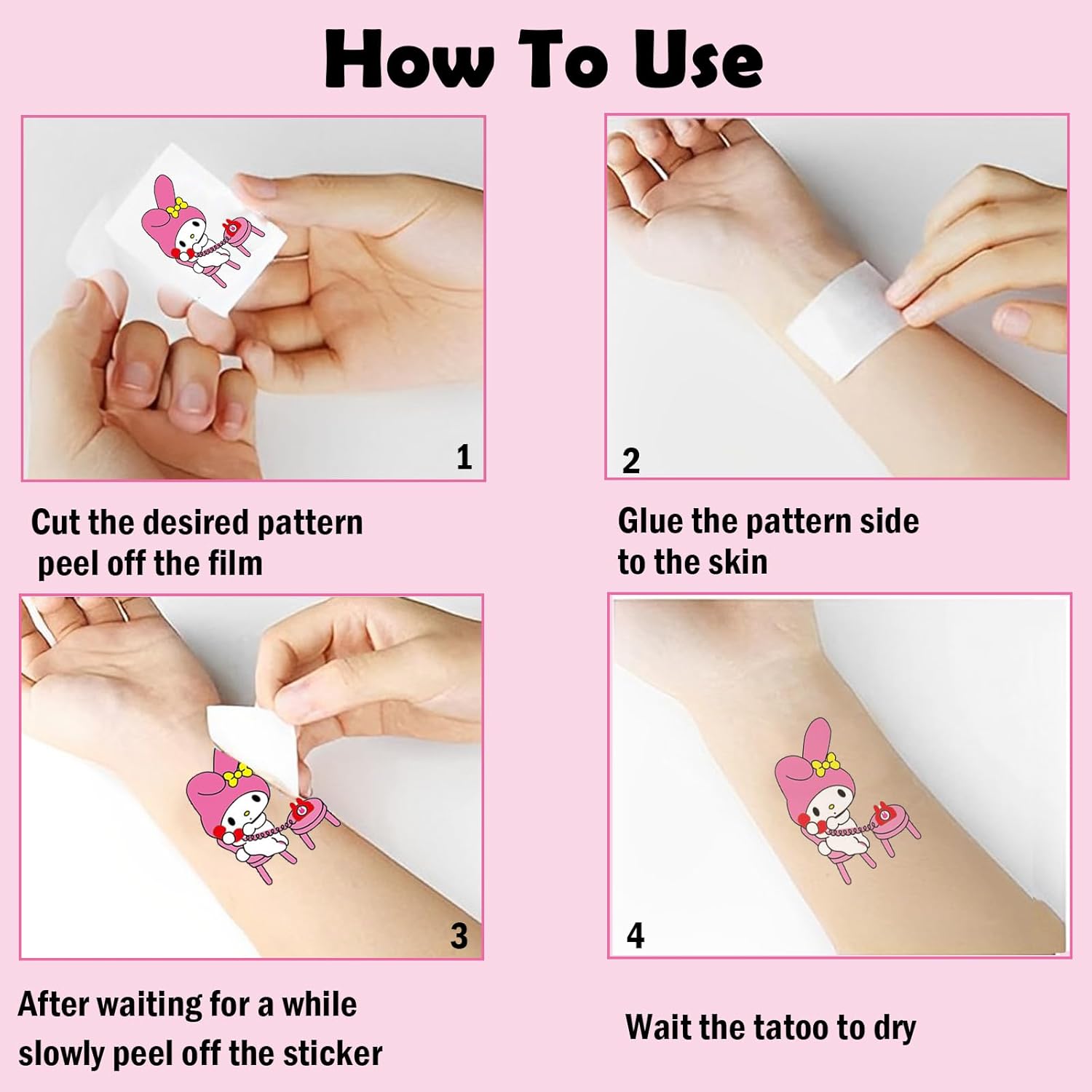 How To Use

1

Cut the desired pattern peel off the film

2

Glue the pattern side to the skin

3

After waiting for a while slowly peel off the sticker

4

Wait the tatoo to dry