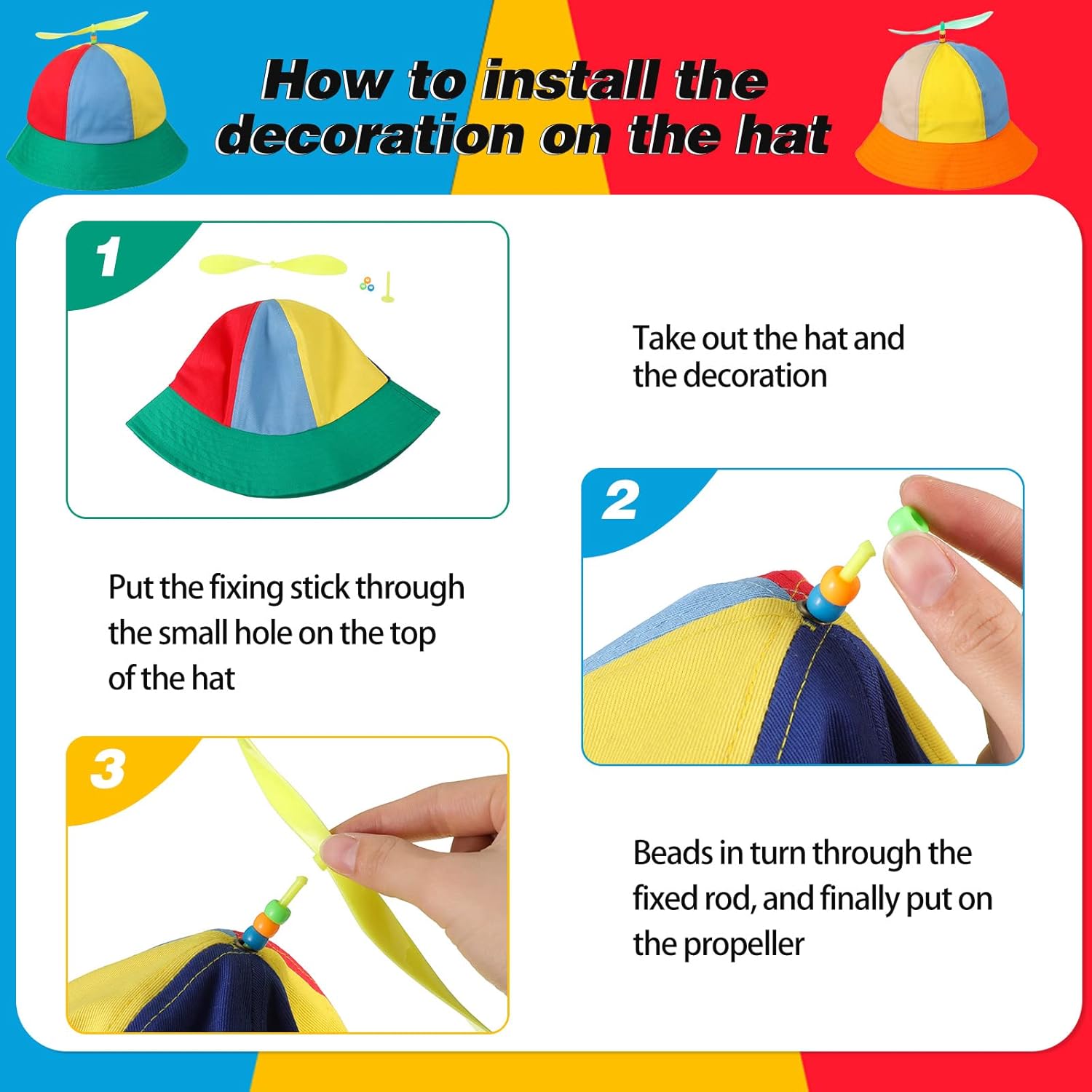 How to install the decoration on the hat

1

Take out the hat and the decoration

2

Put the fixing stick through the small hole on the top of the hat

3

Beads in turn through the fixed rod, and finally put on the propeller