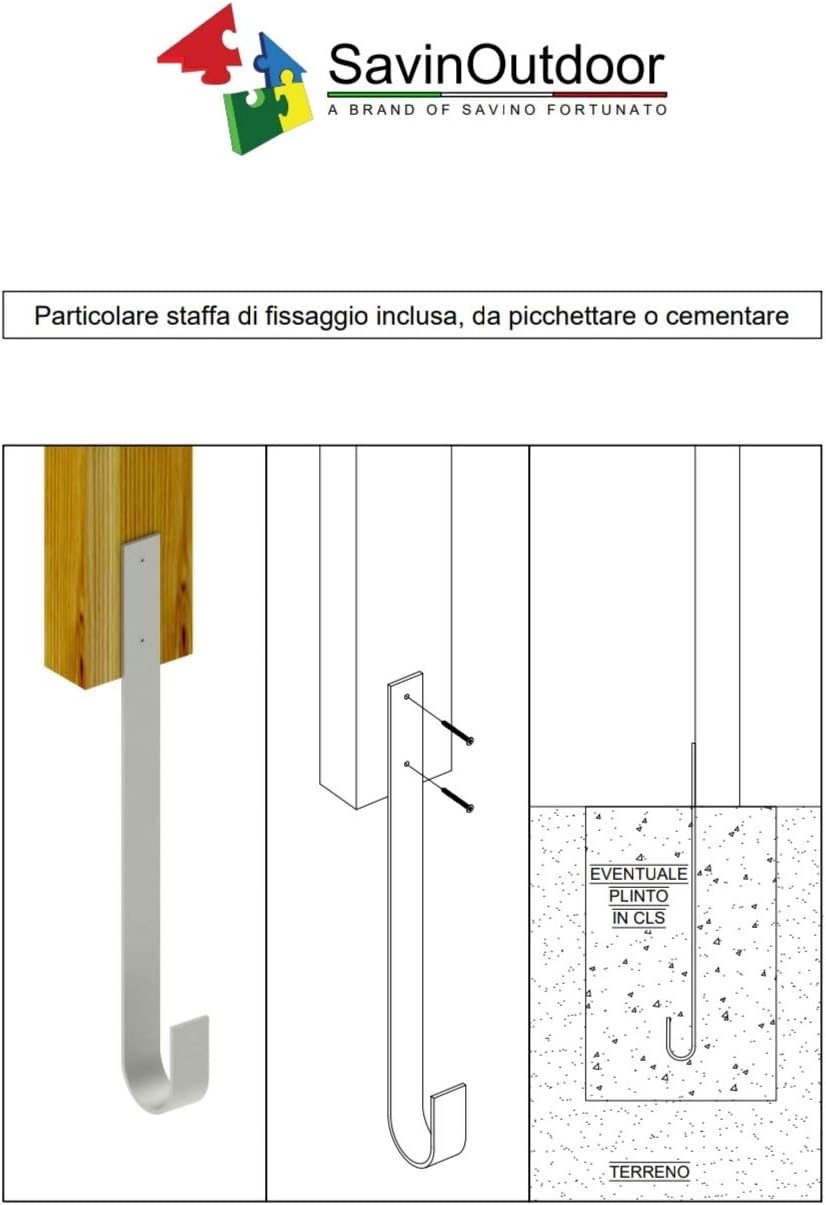 SavinOutdoor
A BRAND OF SAVINO FORTUNATO

Particolare staffa di fissaggio inclusa, da picchettare o cementare

EVENTUALE
PLINTO
IN CLS

TERRENO