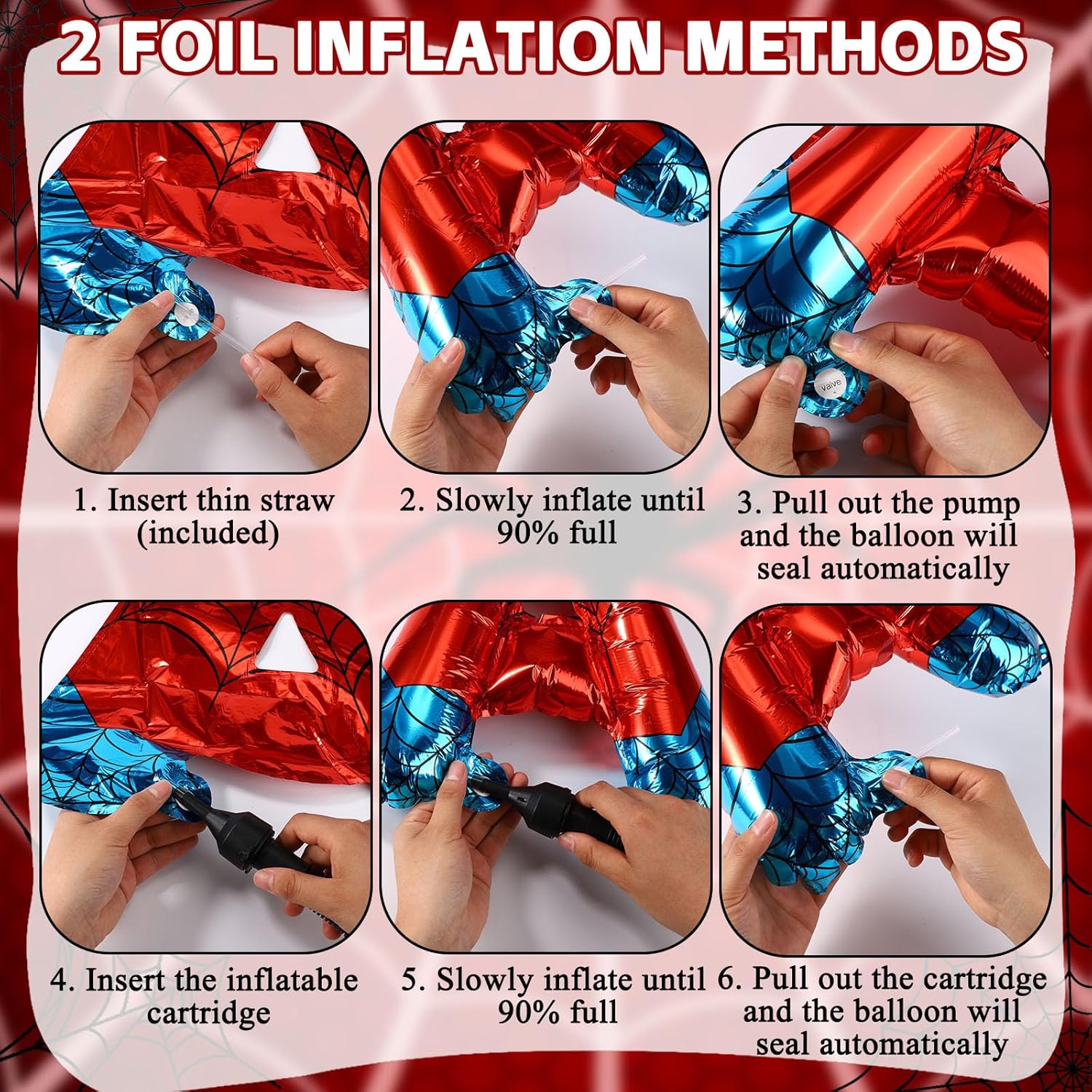 2 FOIL INFLATION METHODS

valve

1. Insert thin straw (included)

2. Slowly inflate until 90% full

3. Pull out the pump and the balloon will seal automatically

4. Insert the inflatable cartridge

5. Slowly inflate until 90% full

6. Pull out the cartridge and the balloon will seal automatically