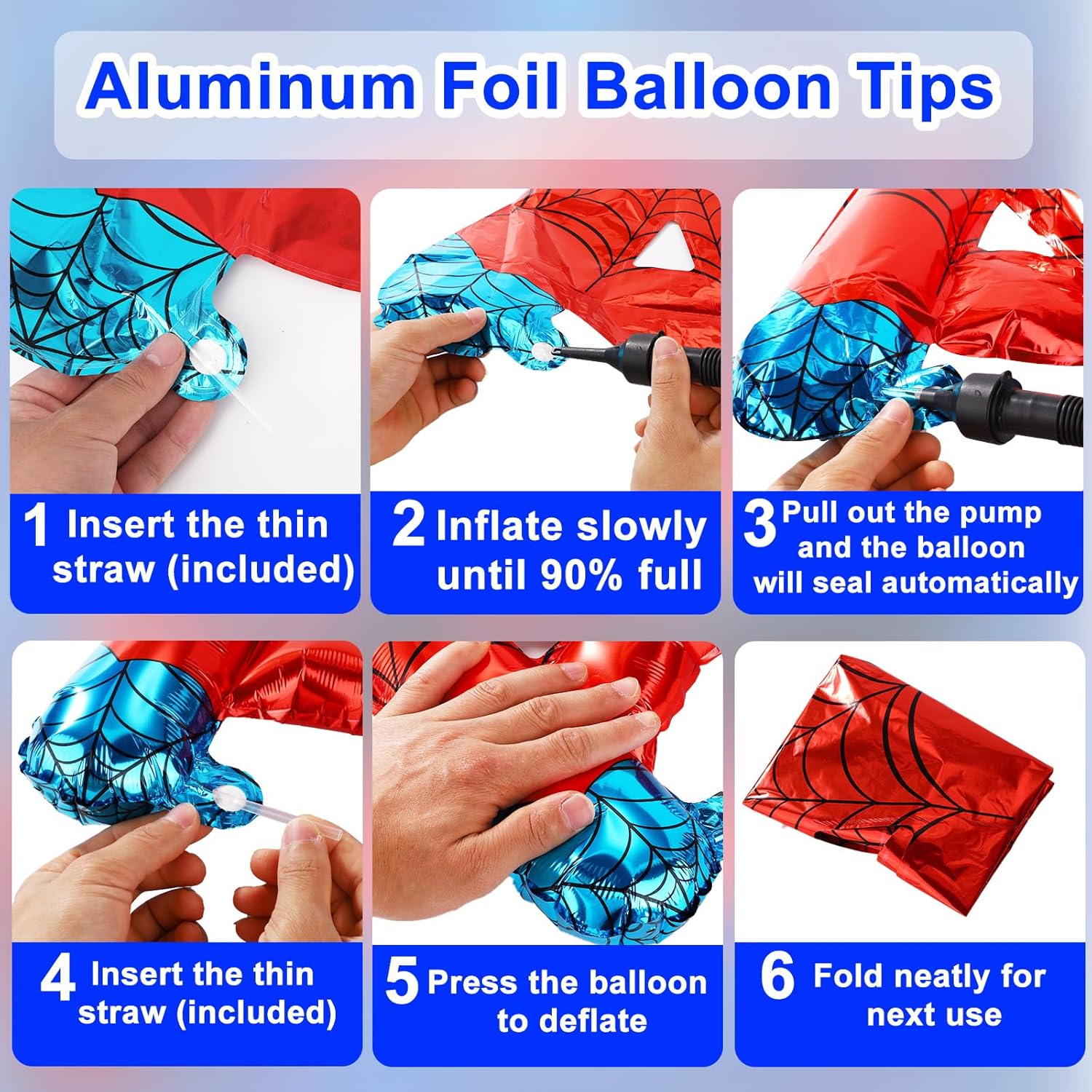 Aluminum Foil Balloon Tips

1 Insert the thin straw (included)

2 Inflate slowly until 90% full

3 Pull out the pump and the balloon will seal automatically

4 Insert the thin straw (included)

5 Press the balloon to deflate

6 Fold neatly for next use