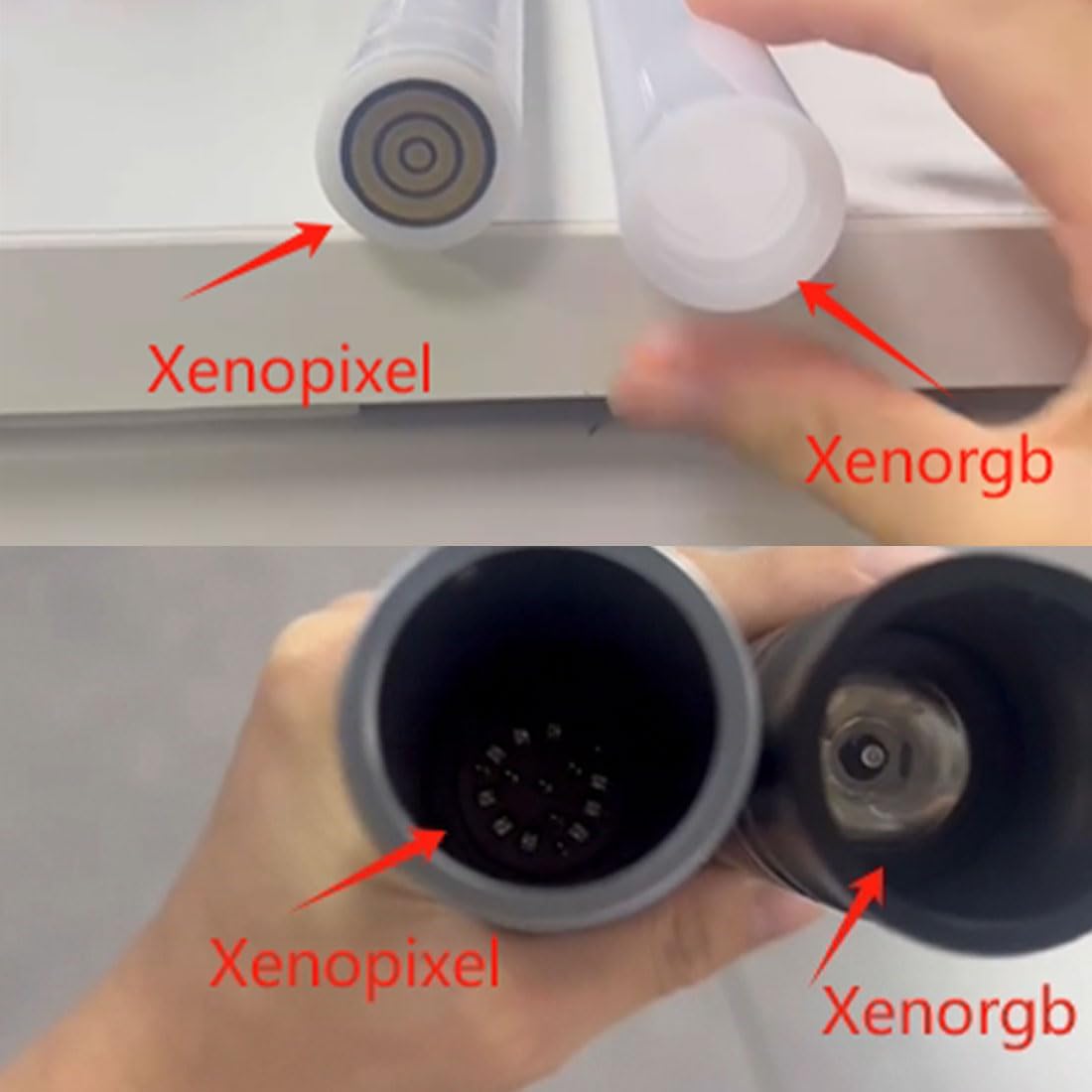 Xenopixel

Xenorgb

Xenopixel

Xenorgb