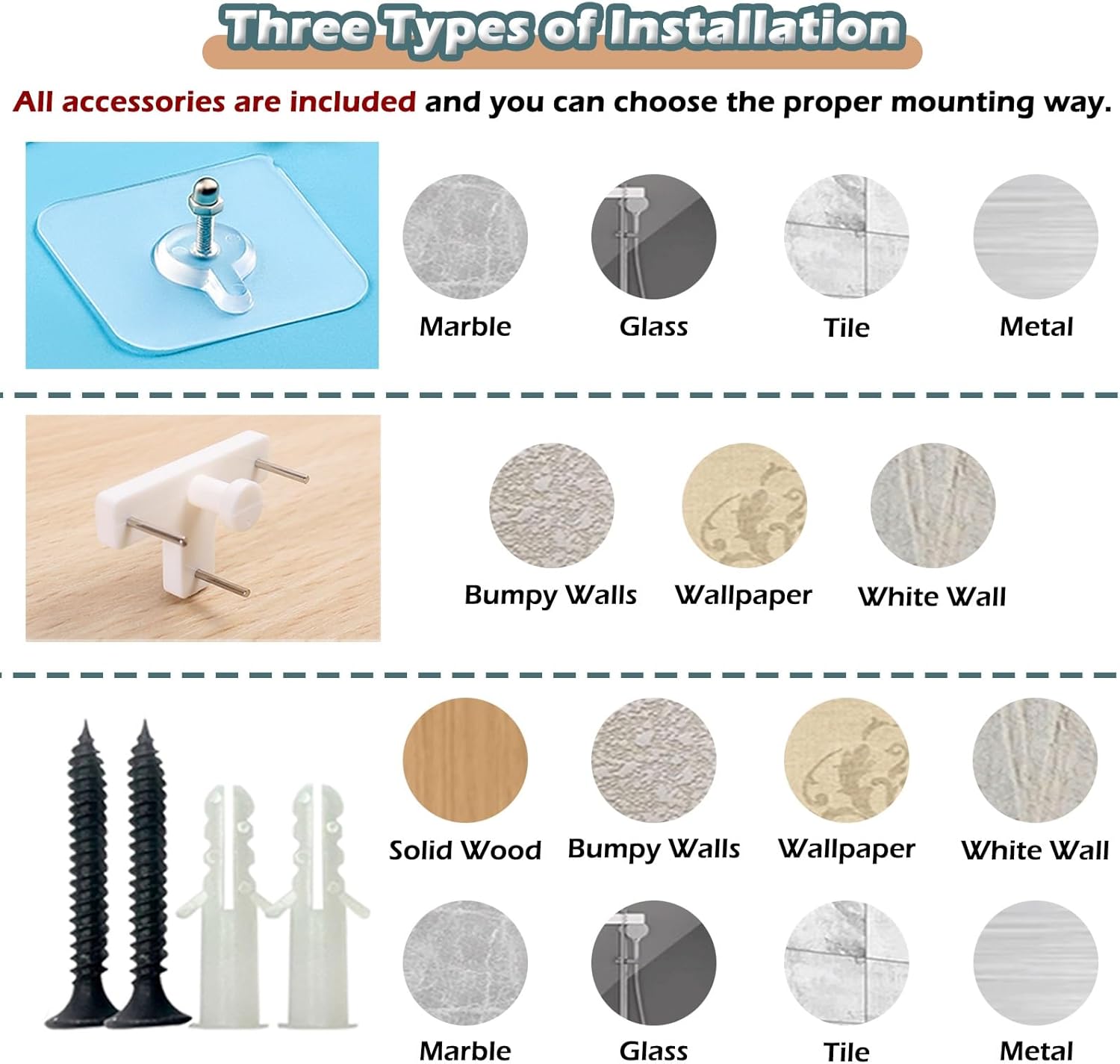 Three Types of Installation

All accessories are included and you can choose the proper mounting way.

Marble
Glass
Tile
Metal

Bumpy Walls
Wallpaper
White Wall

Solid Wood
Bumpy Walls
Wallpaper
White Wall

Marble
Glass
Tile
Metal