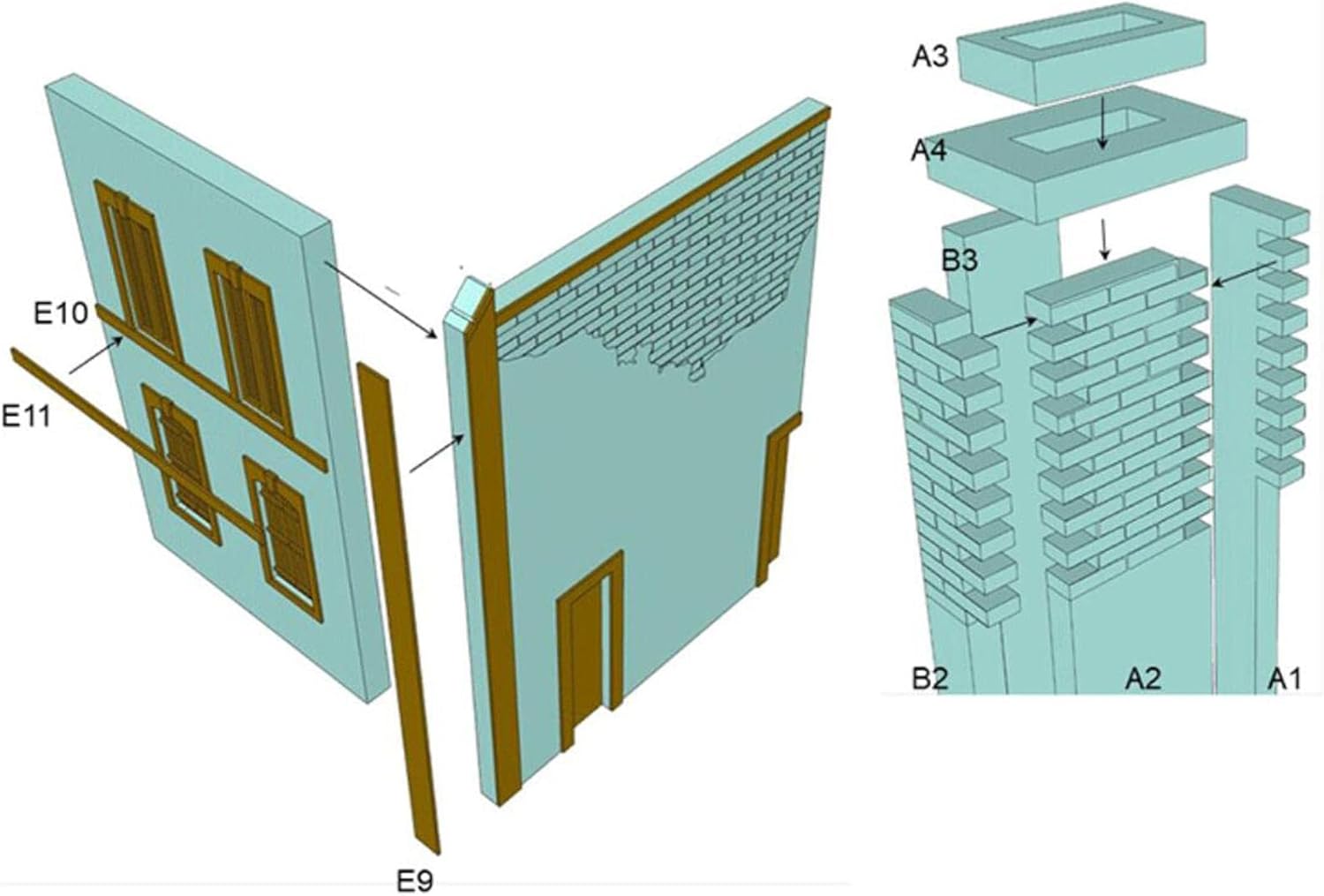 E10
E11
E9
A3
A4
B3
B2
A2
A1