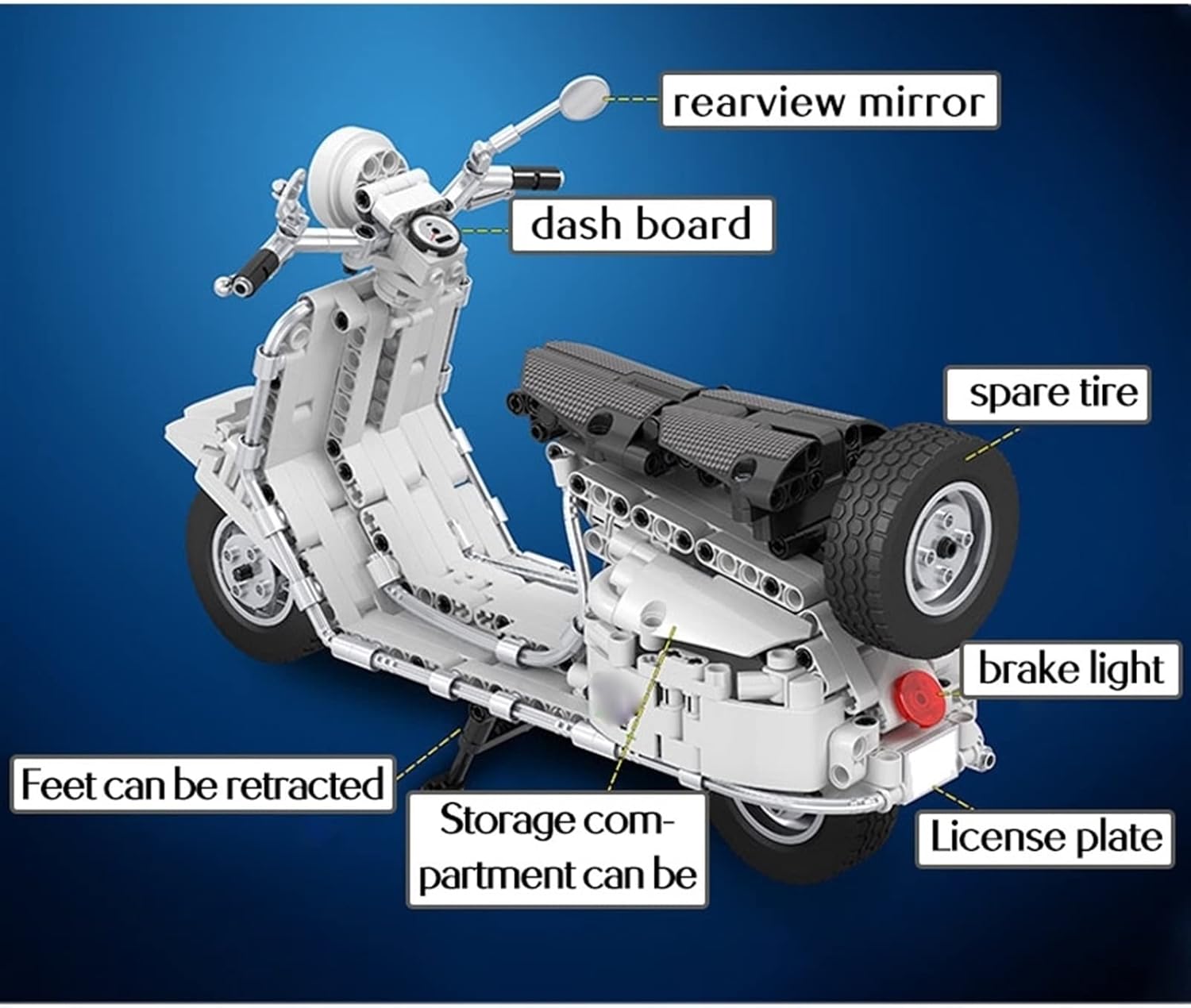 rearview mirror

dash board

spare tire

brake light

Feet can be retracted

Storage compartment can be

License plate