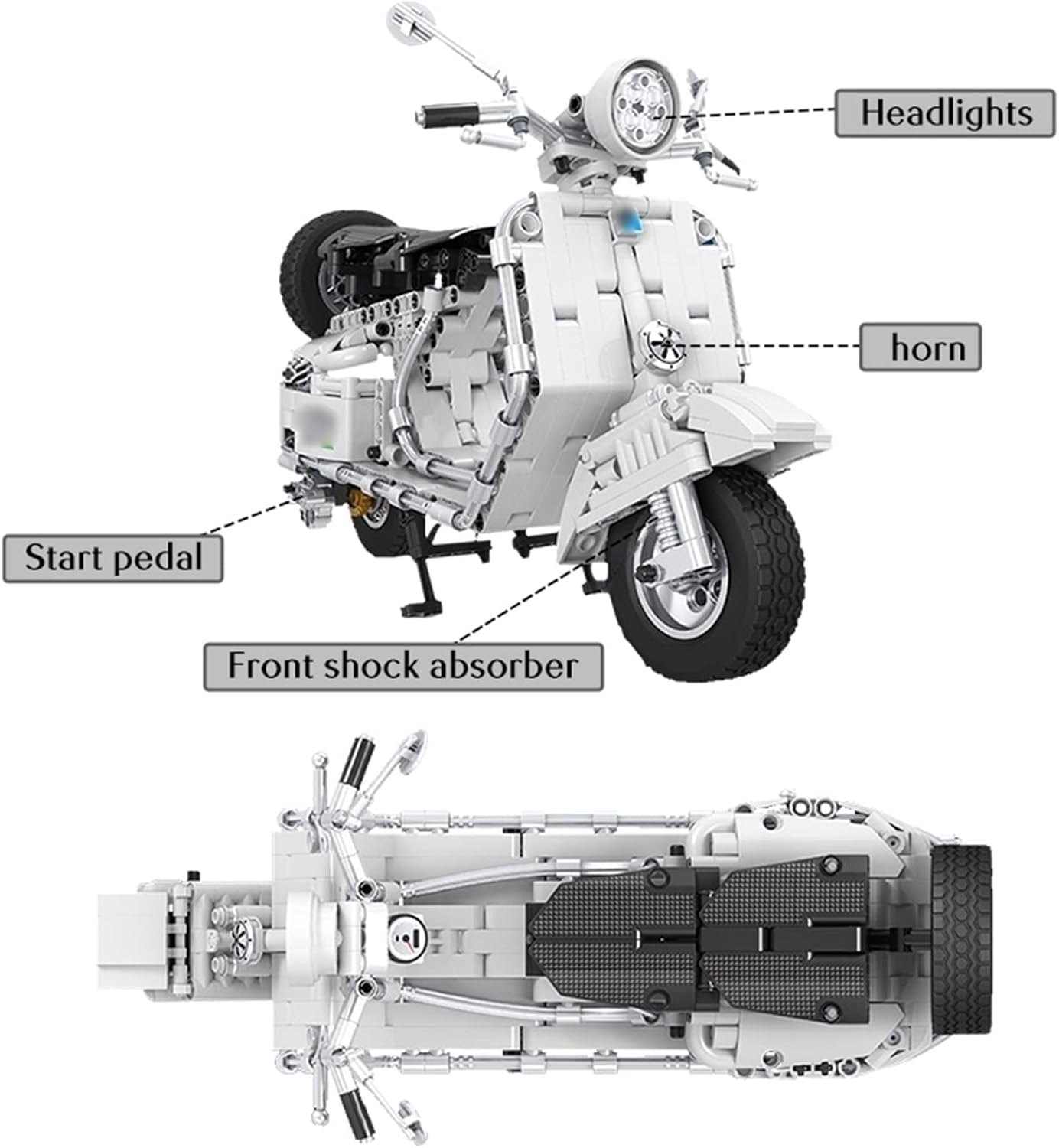 Headlights

horn

Start pedal

Front shock absorber