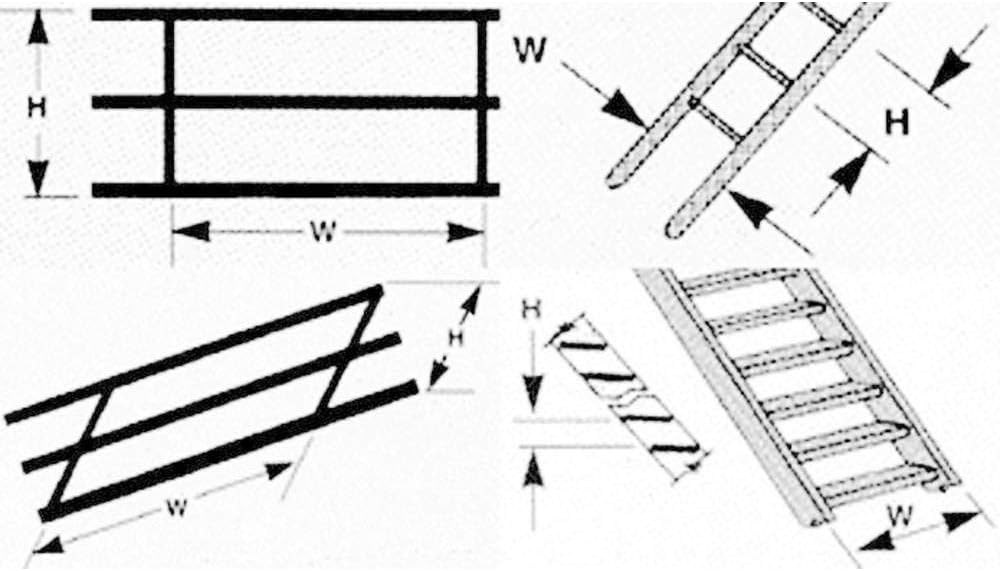 H
W
W
H
H
W
H
W