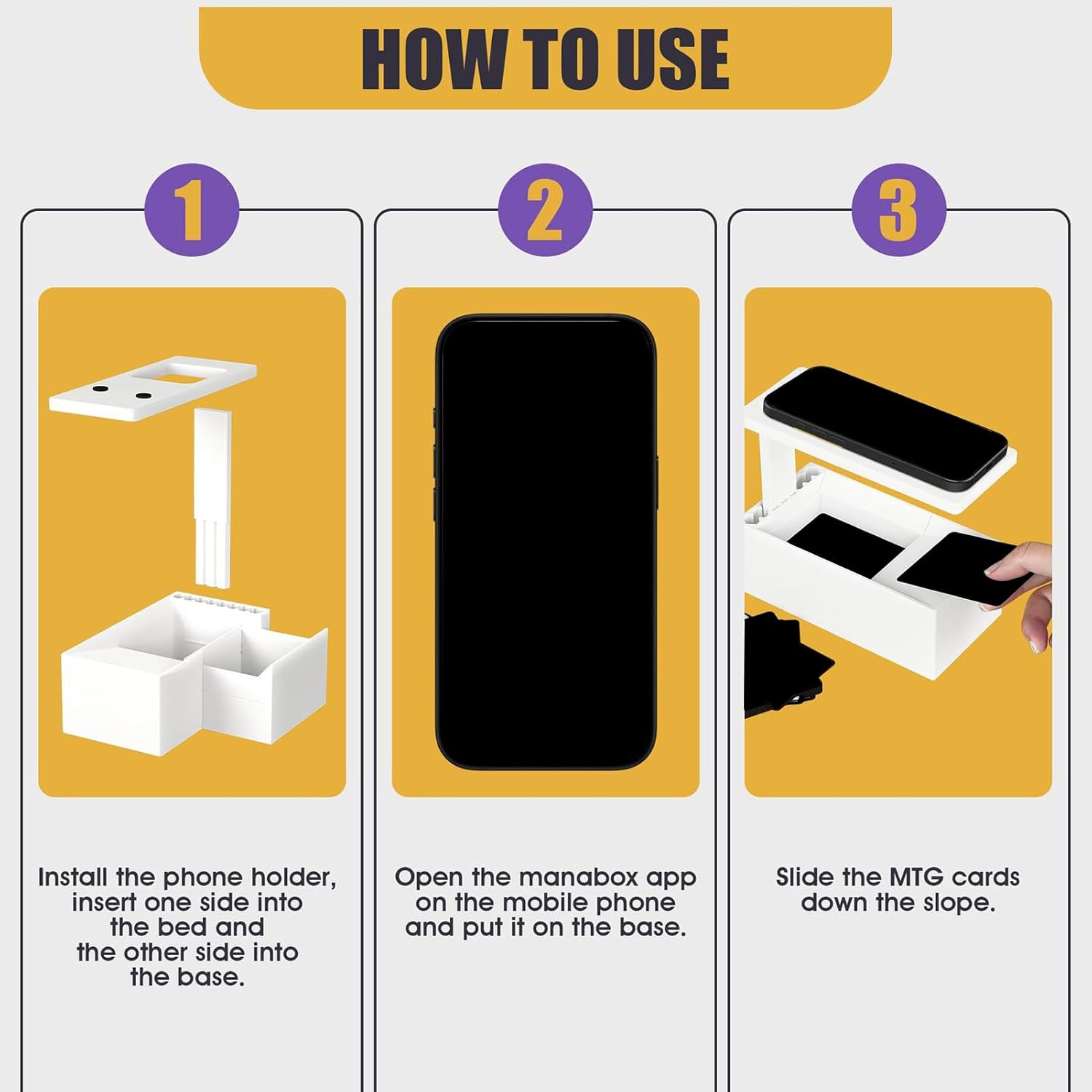 HOW TO USE

1

Install the phone holder, insert one side into the bed and the other side into the base.

2

Open the manabox app on the mobile phone and put it on the base.

3

Slide the MTG cards down the slope.