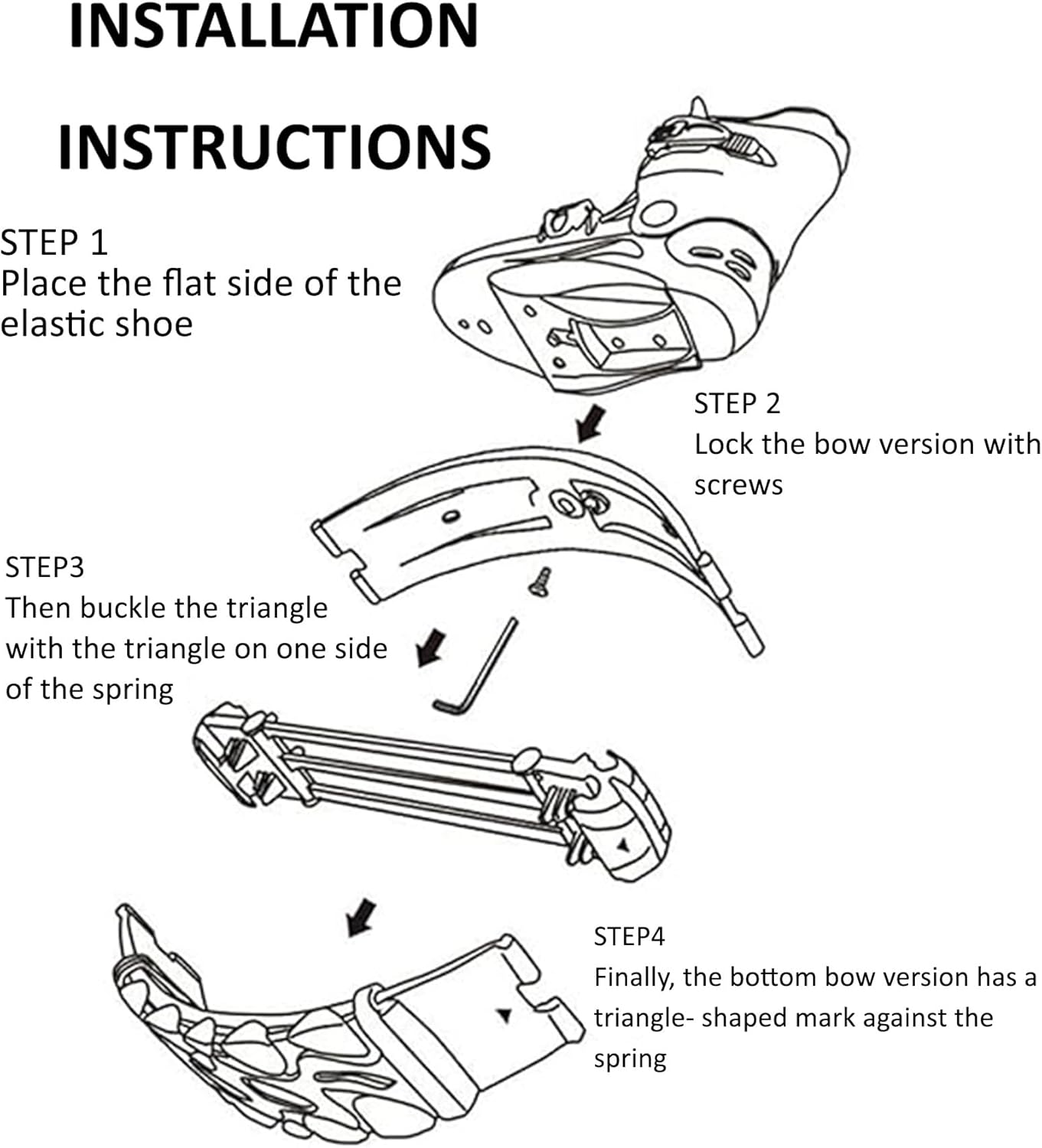 INSTALLATION

INSTRUCTIONS

STEP 1
Place the flat side of the elastic shoe

STEP 2
Lock the bow version with screws

STEP3
Then buckle the triangle with the triangle on one side of the spring

STEP4
Finally, the bottom bow version has a triangle- shaped mark against the spring