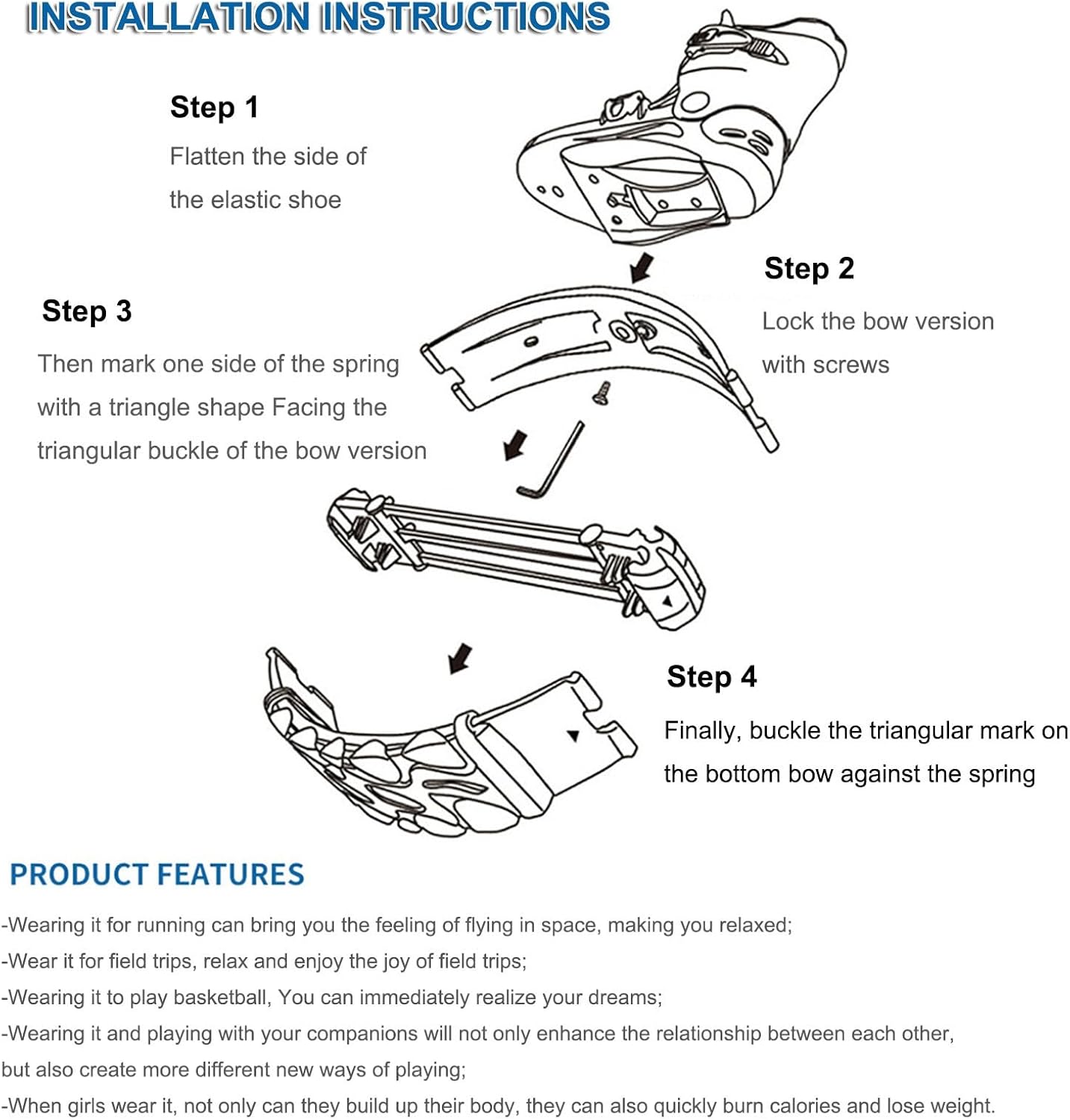 INSTALLATION INSTRUCTIONS

Step 1
Flatten the side of the elastic shoe

Step 2
Lock the bow version with screws

Step 3
Then mark one side of the spring with a triangle shape Facing the triangular buckle of the bow version

Step 4
Finally, buckle the triangular mark on the bottom bow against the spring

PRODUCT FEATURES

-Wearing it for running can bring you the feeling of flying in space, making you relaxed;
-Wear it for field trips, relax and enjoy the joy of field trips;
-Wearing it to play basketball, You can immediately realize your dreams;
-Wearing it and playing with your companions will not only enhance the relationship between each other, but also create more different new ways of playing;
-When girls wear it, not only can they build up their body, they can also quickly burn calories and lose weight.