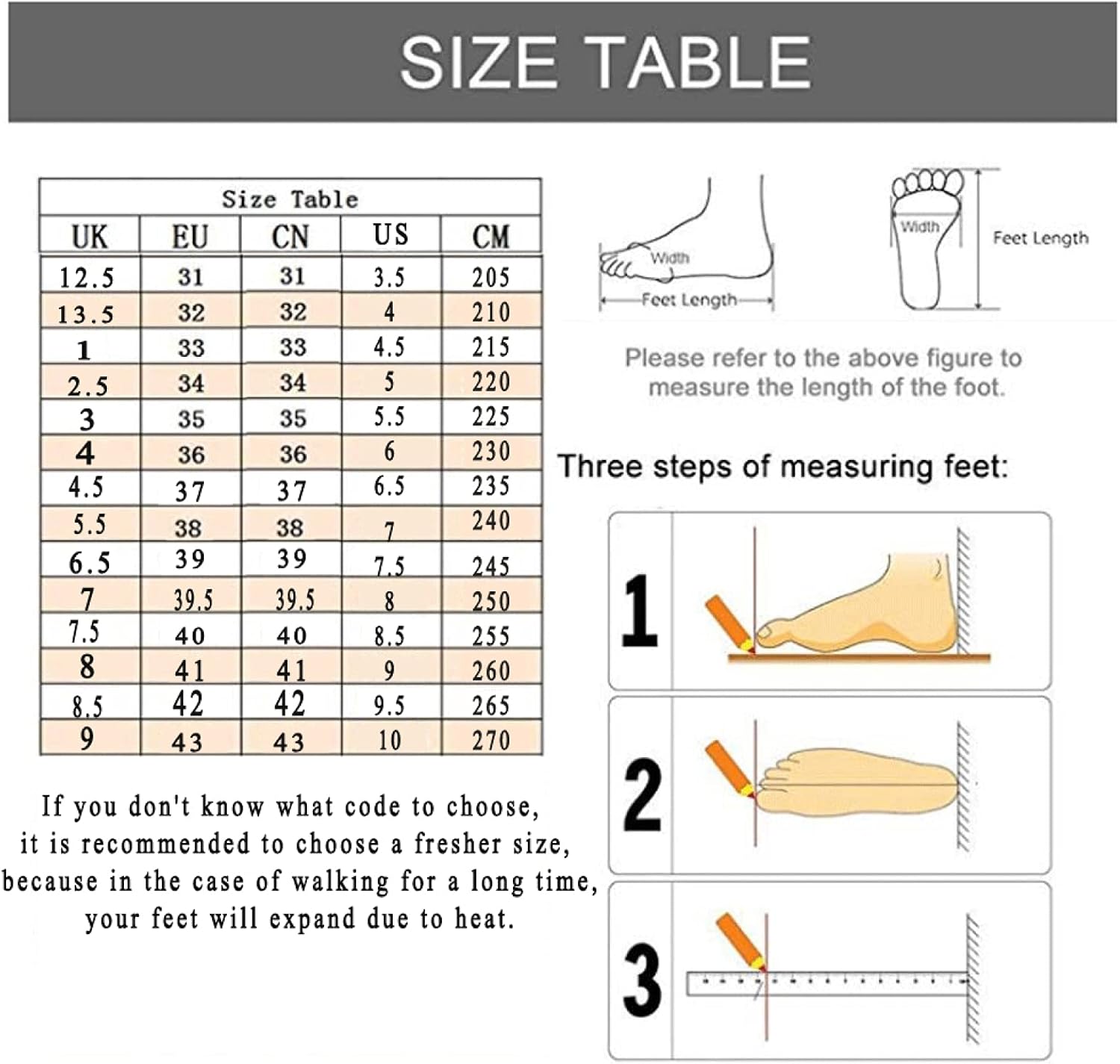 SIZE TABLE

Size Table

| UK | EU | CN | US | CM |
|---|---|---|---|---|
| 12.5 | 31 | 31 | 3.5 | 205 |
| 13.5 | 32 | 32 | 4 | 210 |
| 1 | 33 | 33 | 4.5 | 215 |
| 2.5 | 34 | 34 | 5 | 220 |
| 3 | 35 | 35 | 5.5 | 225 |
| 4 | 36 | 36 | 6 | 230 |
| 4.5 | 37 | 37 | 6.5 | 235 |
| 5.5 | 38 | 38 | 7 | 240 |
| 6.5 | 39 | 39 | 7.5 | 245 |
| 7 | 39.5 | 39.5 | 8 | 250 |
| 7.5 | 40 | 40 | 8.5 | 255 |
| 8 | 41 | 41 | 9 | 260 |
| 8.5 | 42 | 42 | 9.5 | 265 |
| 9 | 43 | 43 | 10 | 270 |

If you don't know what code to choose, it is recommended to choose a fresher size, because in the case of walking for a long time, your feet will expand due to heat.

Width
Feet Length

Width
Feet Length

Please refer to the above figure to measure the length of the foot.

Three steps of measuring feet:

1

2

3