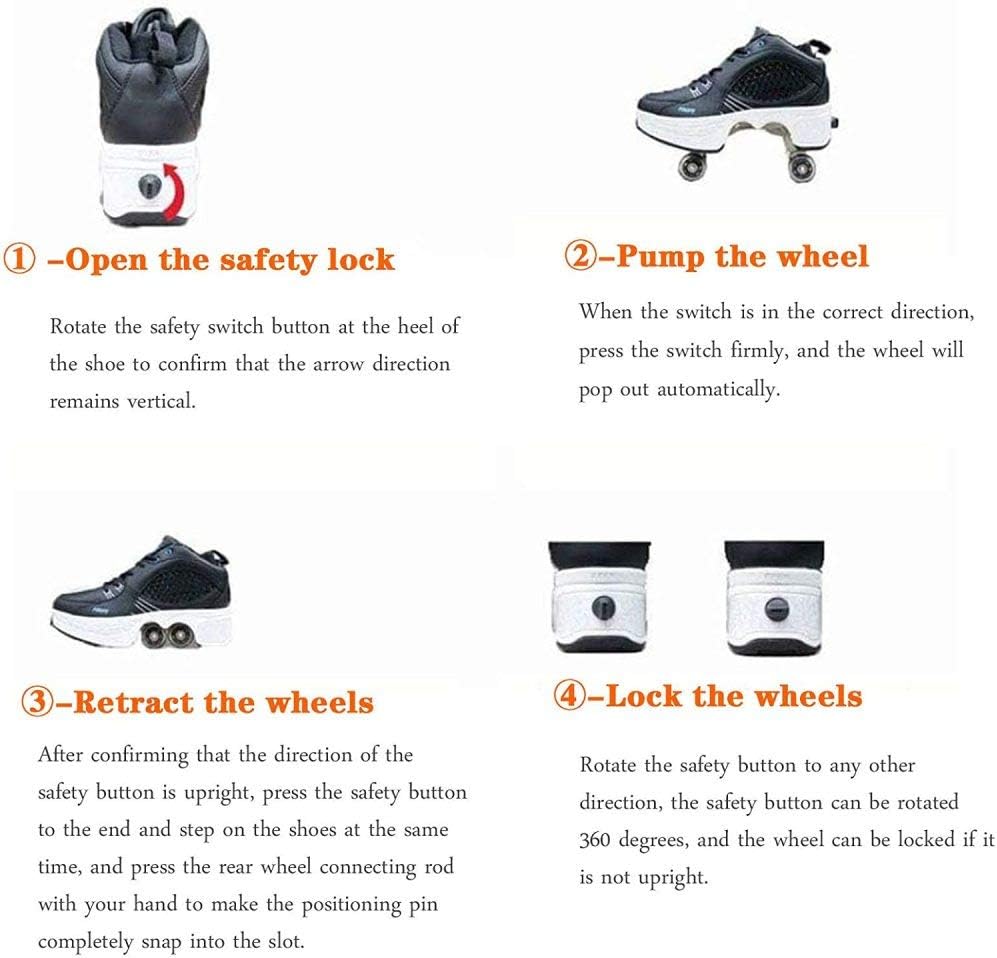 ① –Open the safety lock

Rotate the safety switch button at the heel of the shoe to confirm that the arrow direction remains vertical.

②–Pump the wheel

When the switch is in the correct direction, press the switch firmly, and the wheel will pop out automatically.

③–Retract the wheels

After confirming that the direction of the safety button is upright, press the safety button to the end and step on the shoes at the same time, and press the rear wheel connecting rod with your hand to make the positioning pin completely snap into the slot.

④–Lock the wheels

Rotate the safety button to any other direction, the safety button can be rotated 360 degrees, and the wheel can be locked if it is not upright.