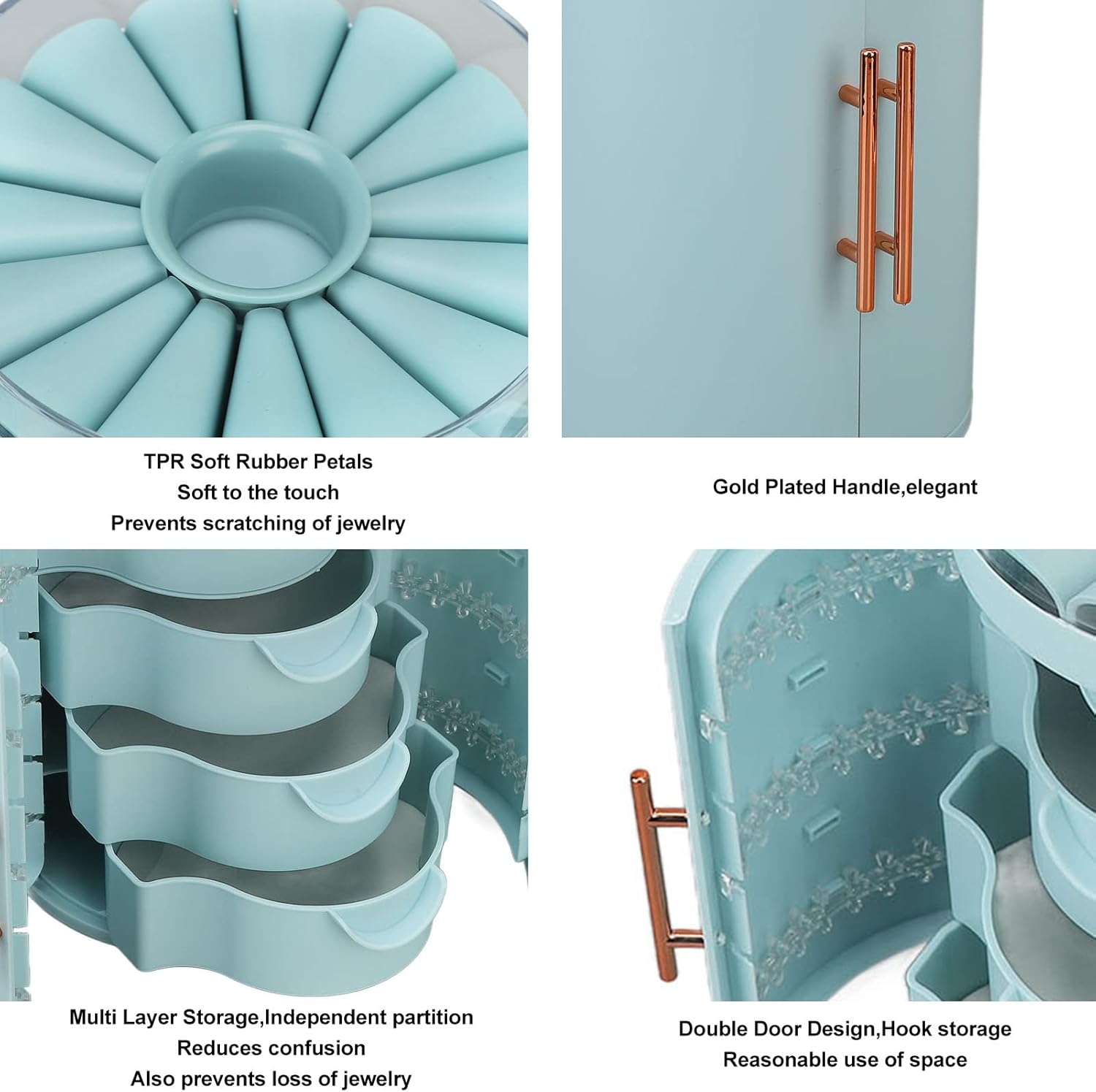 TPR Soft Rubber Petals
Soft to the touch
Prevents scratching of jewelry

Gold Plated Handle,elegant

Multi Layer Storage,Independent partition
Reduces confusion
Also prevents loss of jewelry

Double Door Design,Hook storage
Reasonable use of space