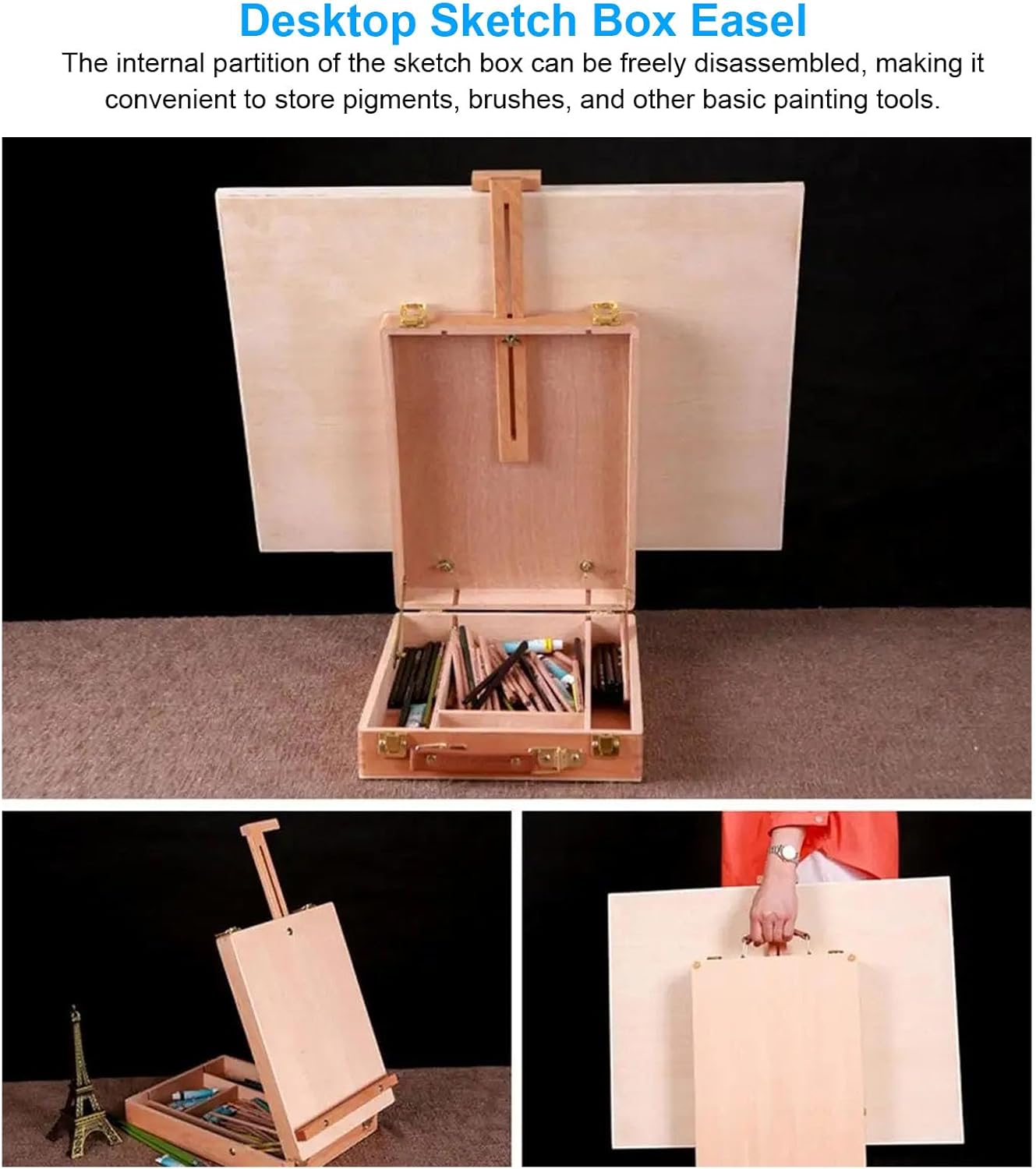 Desktop Sketch Box Easel

The internal partition of the sketch box can be freely disassembled, making it convenient to store pigments, brushes, and other basic painting tools.