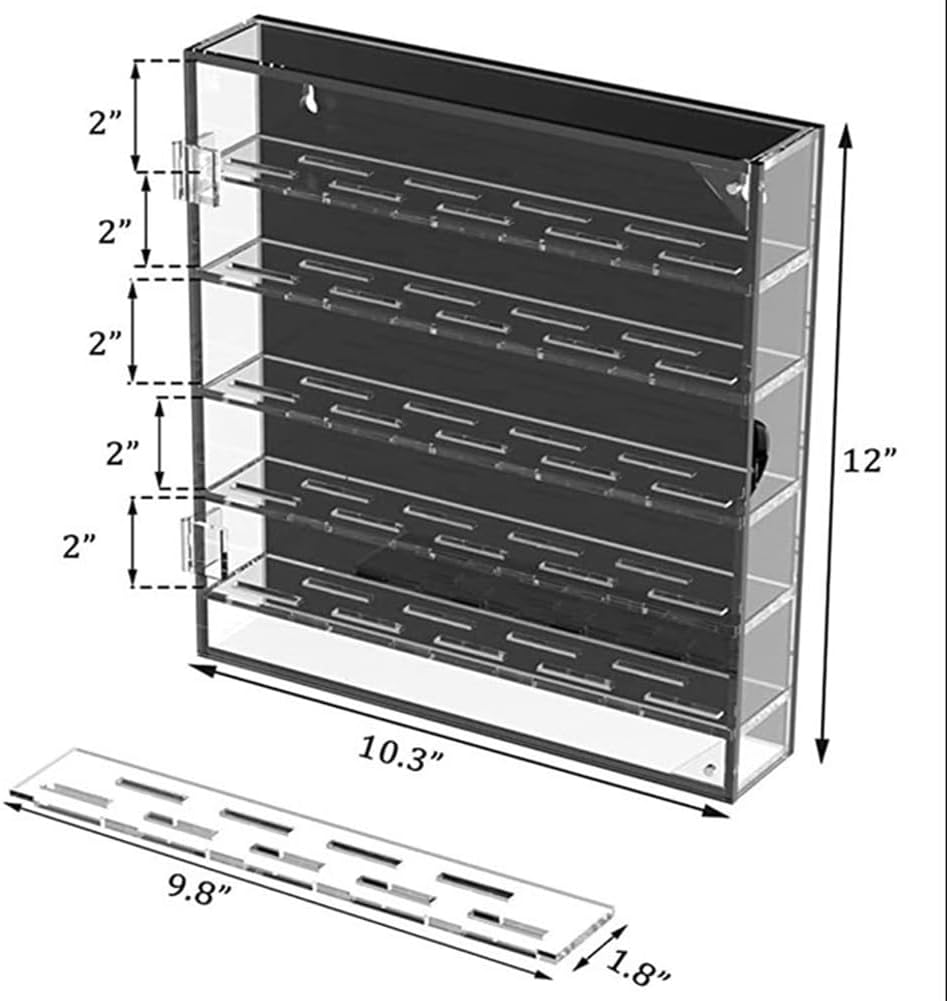 2”
2”
2”
2”
2”
12”
10.3”
9.8”
1.8”