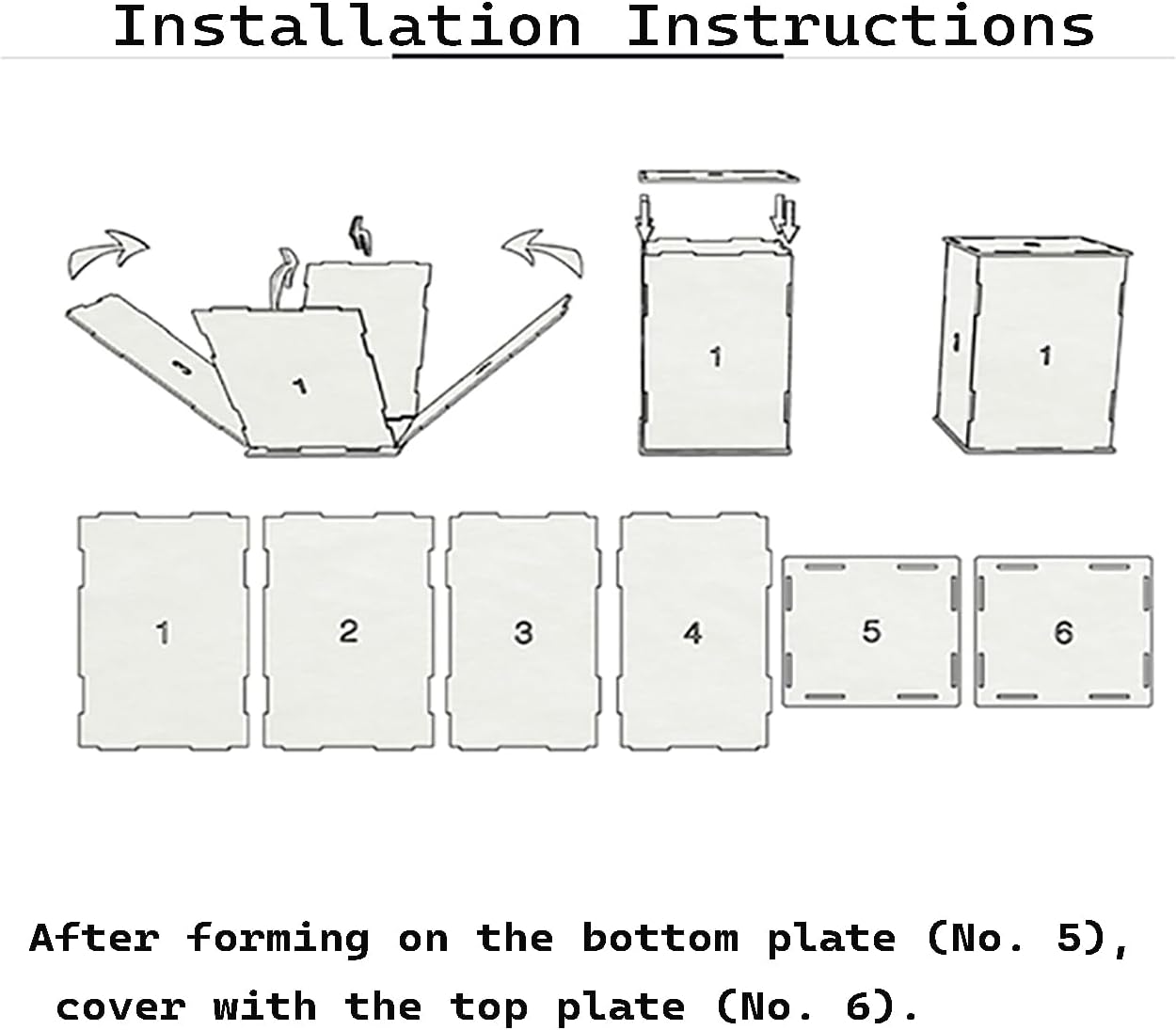 Installation Instructions

1

1

1

1

2

3

4

5

6

After forming on the bottom plate (No. 5), cover with the top plate (No. 6).