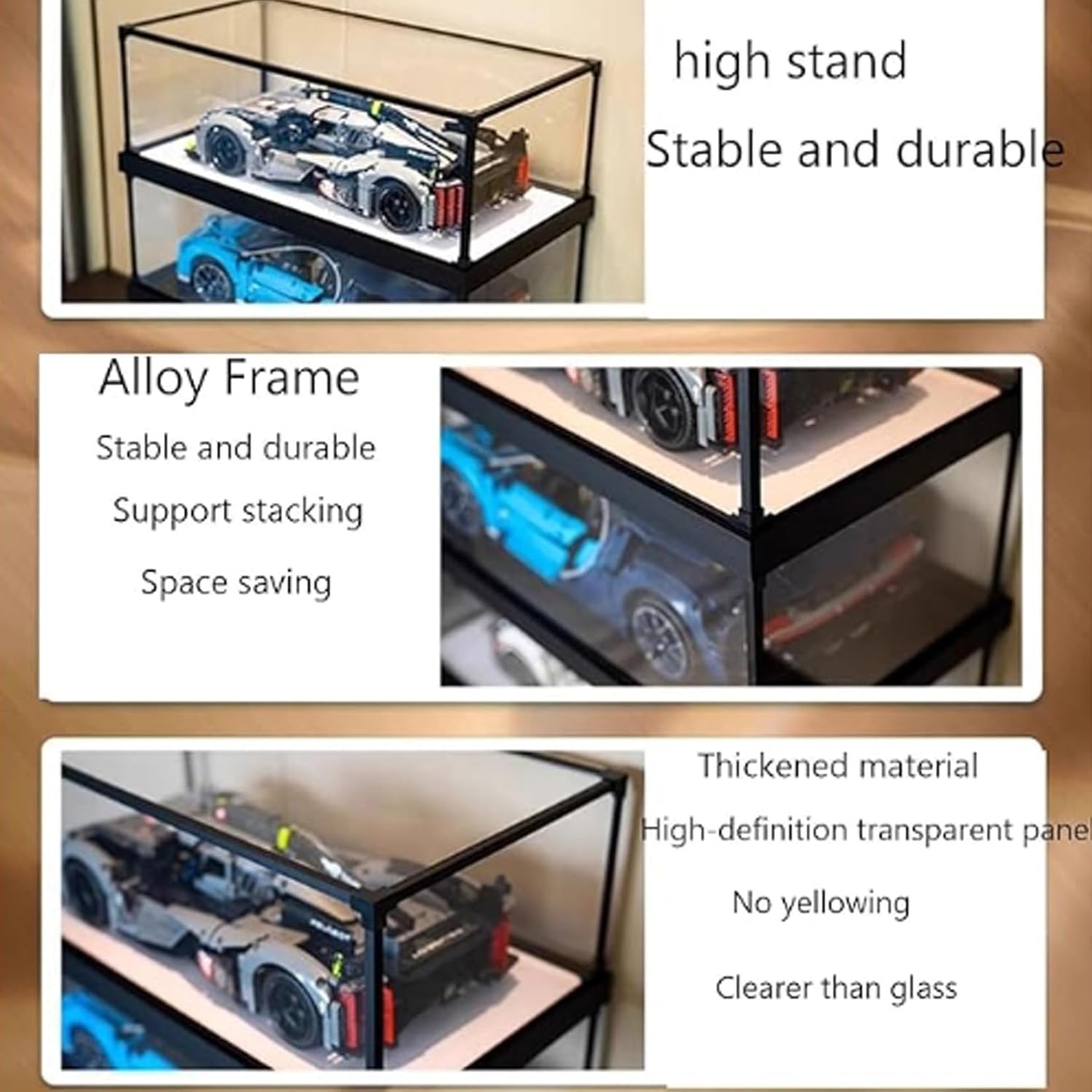 high stand

Stable and durable

Alloy Frame

Stable and durable

Support stacking

Space saving

Thickened material

High-definition transparent panel

No yellowing

Clearer than glass