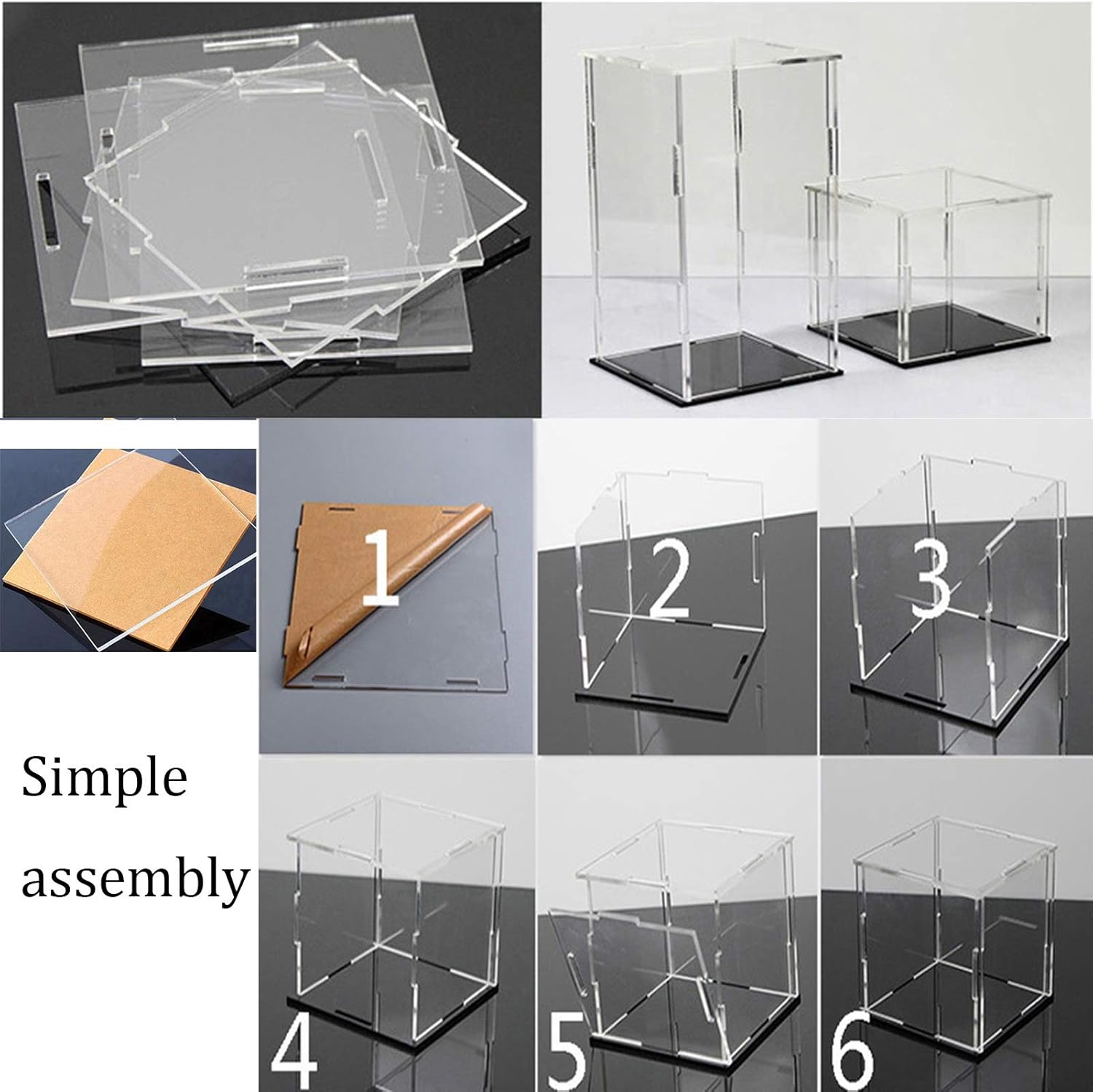 1

2

3

Simple assembly

4

5

6