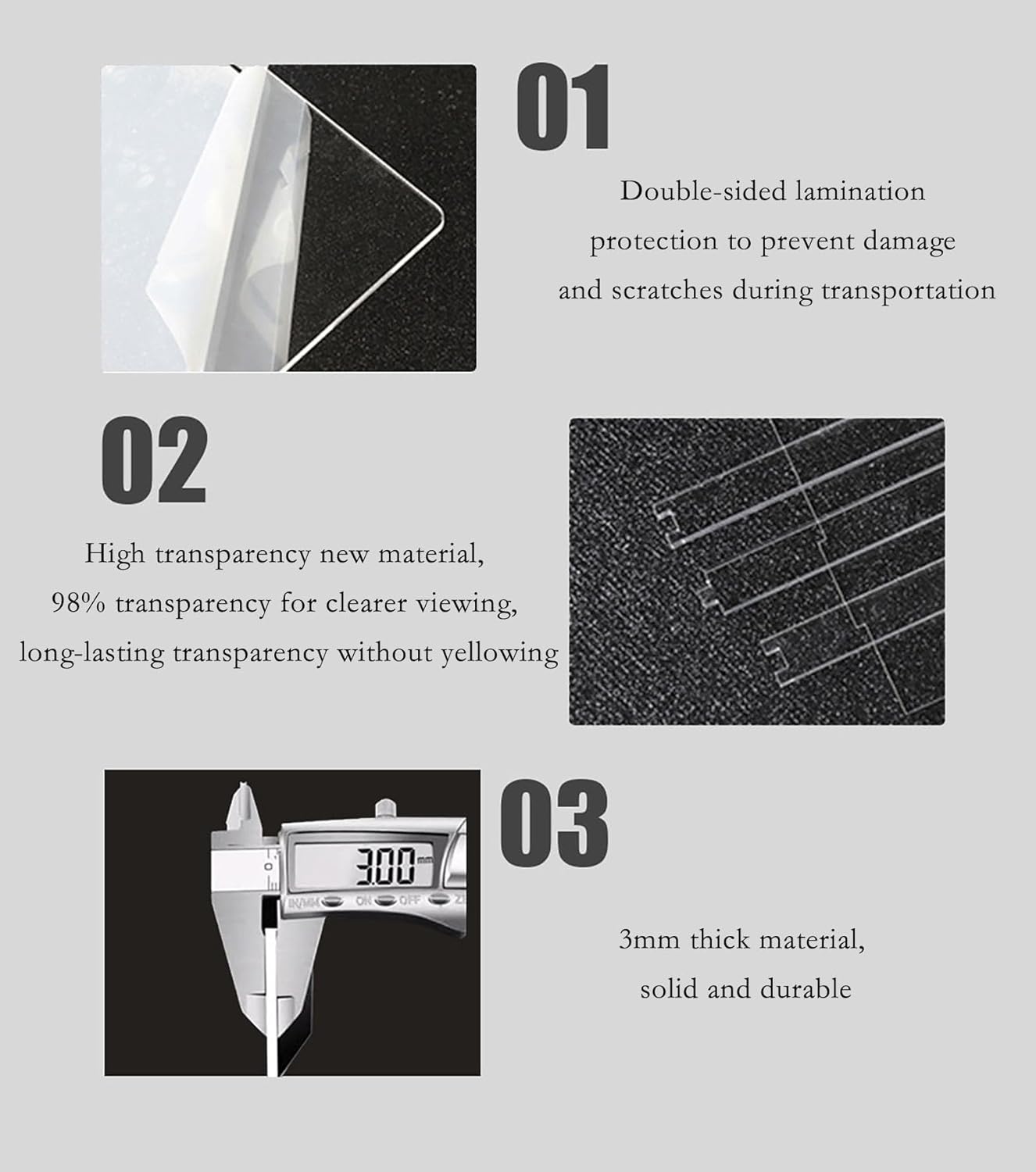 01

Double-sided lamination protection to prevent damage and scratches during transportation

02

High transparency new material, 98% transparency for clearer viewing, long-lasting transparency without yellowing

3.00 mm

IN/MM ON OFF

03

3mm thick material, solid and durable