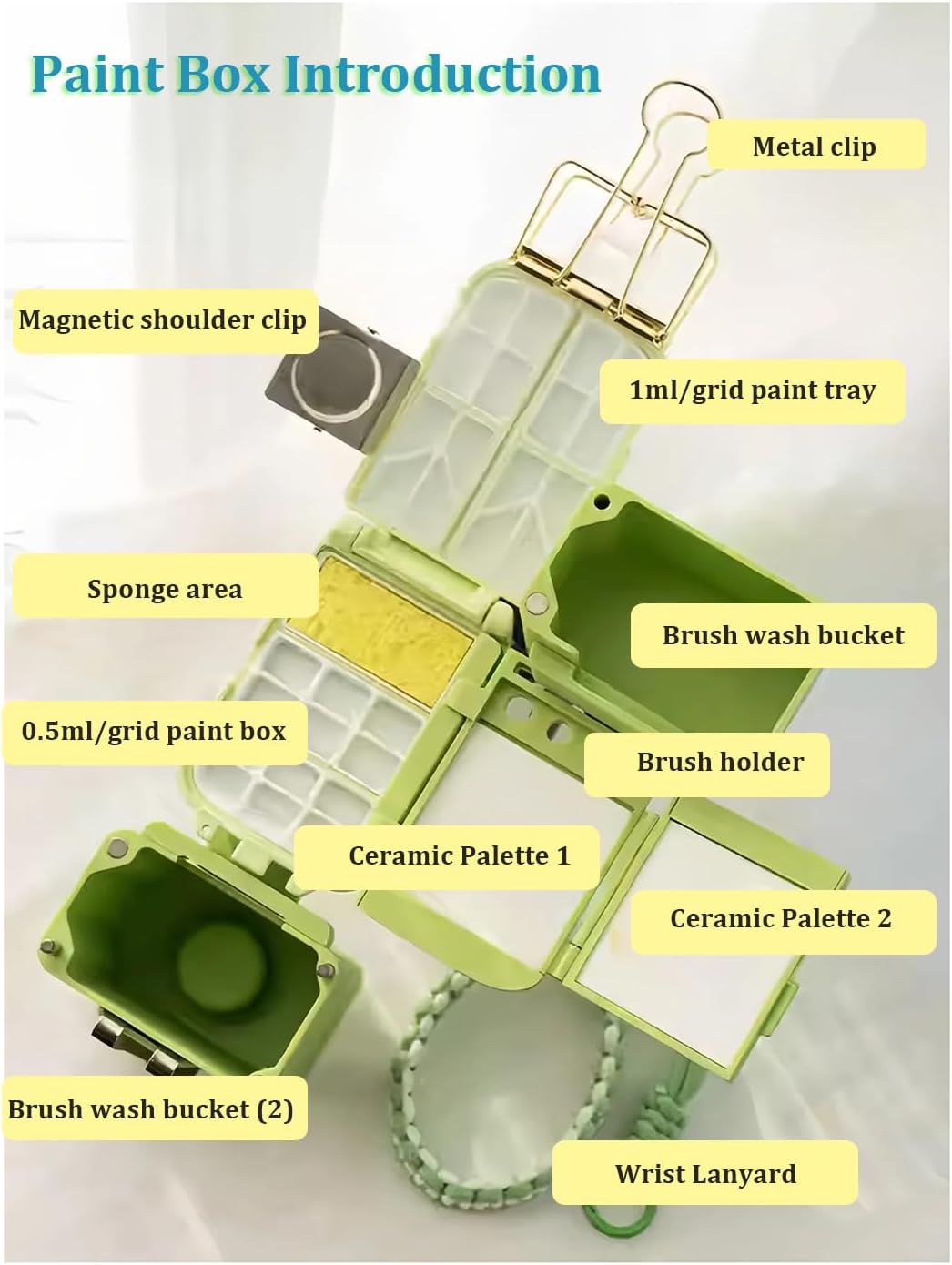 Paint Box Introduction

Metal clip

Magnetic shoulder clip

1ml/grid paint tray

Sponge area

Brush wash bucket

0.5ml/grid paint box

Brush holder

Ceramic Palette 1

Ceramic Palette 2

Brush wash bucket (2)

Wrist Lanyard