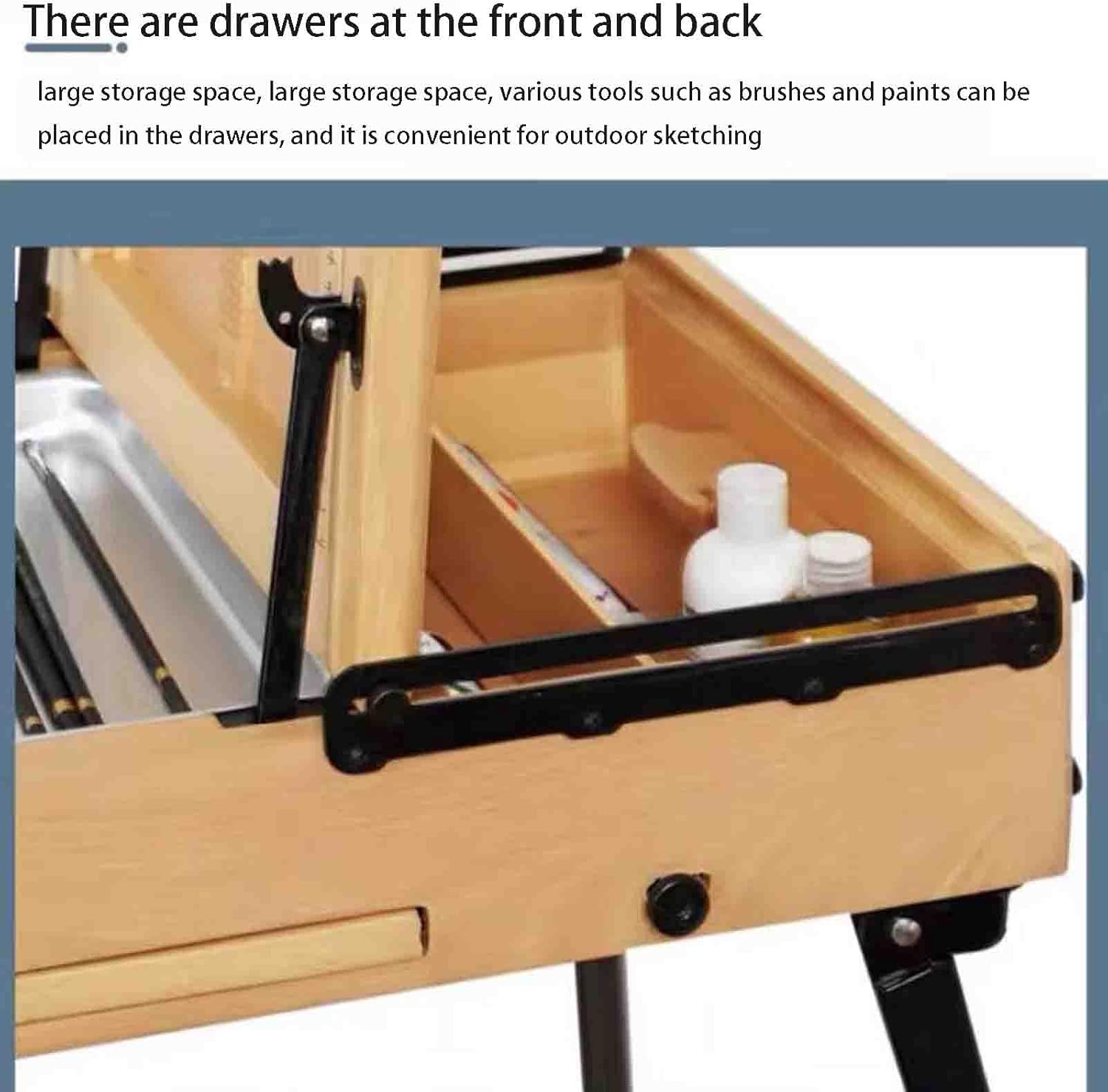 There are drawers at the front and back

large storage space, large storage space, various tools such as brushes and paints can be placed in the drawers, and it is convenient for outdoor sketching