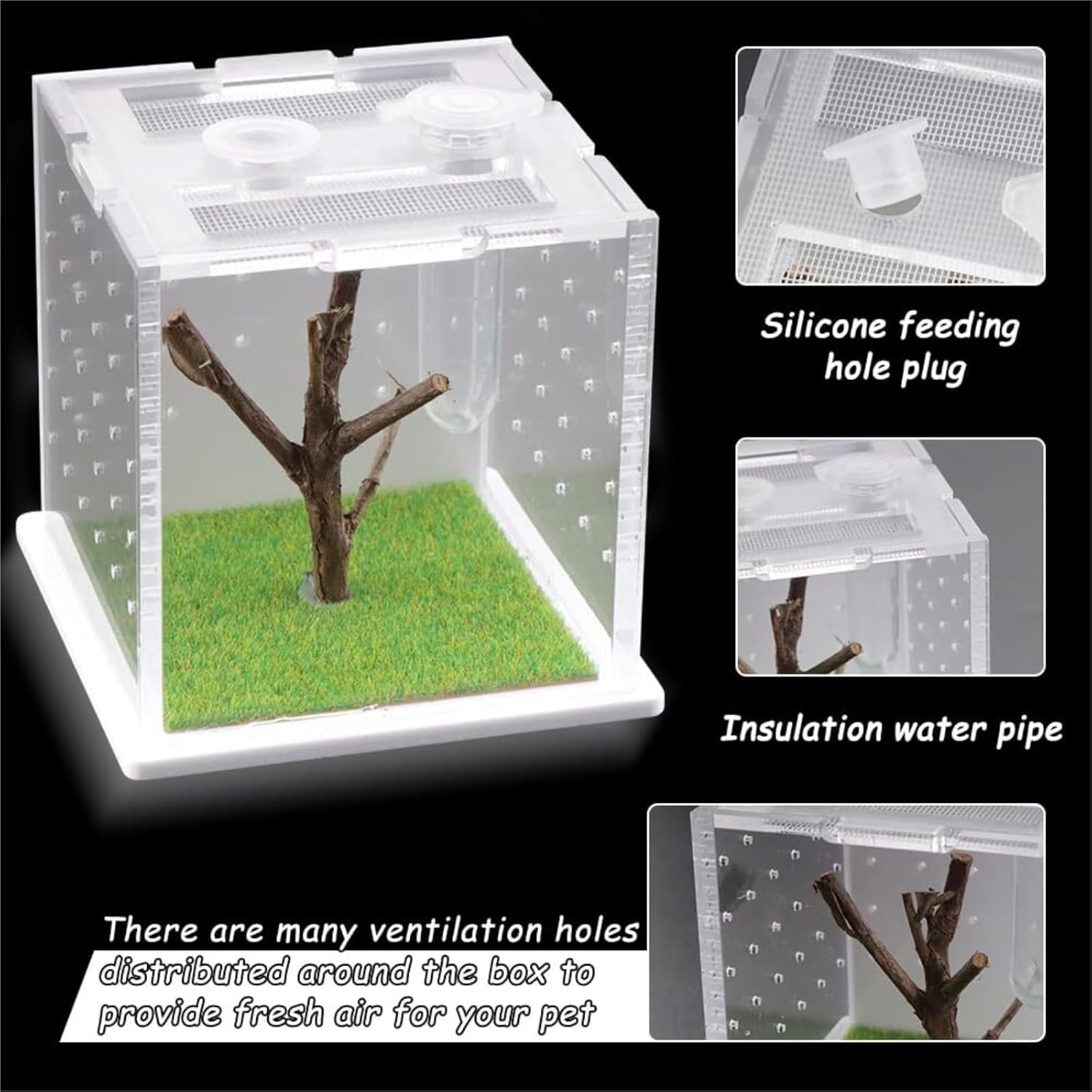 Silicone feeding hole plug

Insulation water pipe

There are many ventilation holes distributed around the box to provide fresh air for your pet