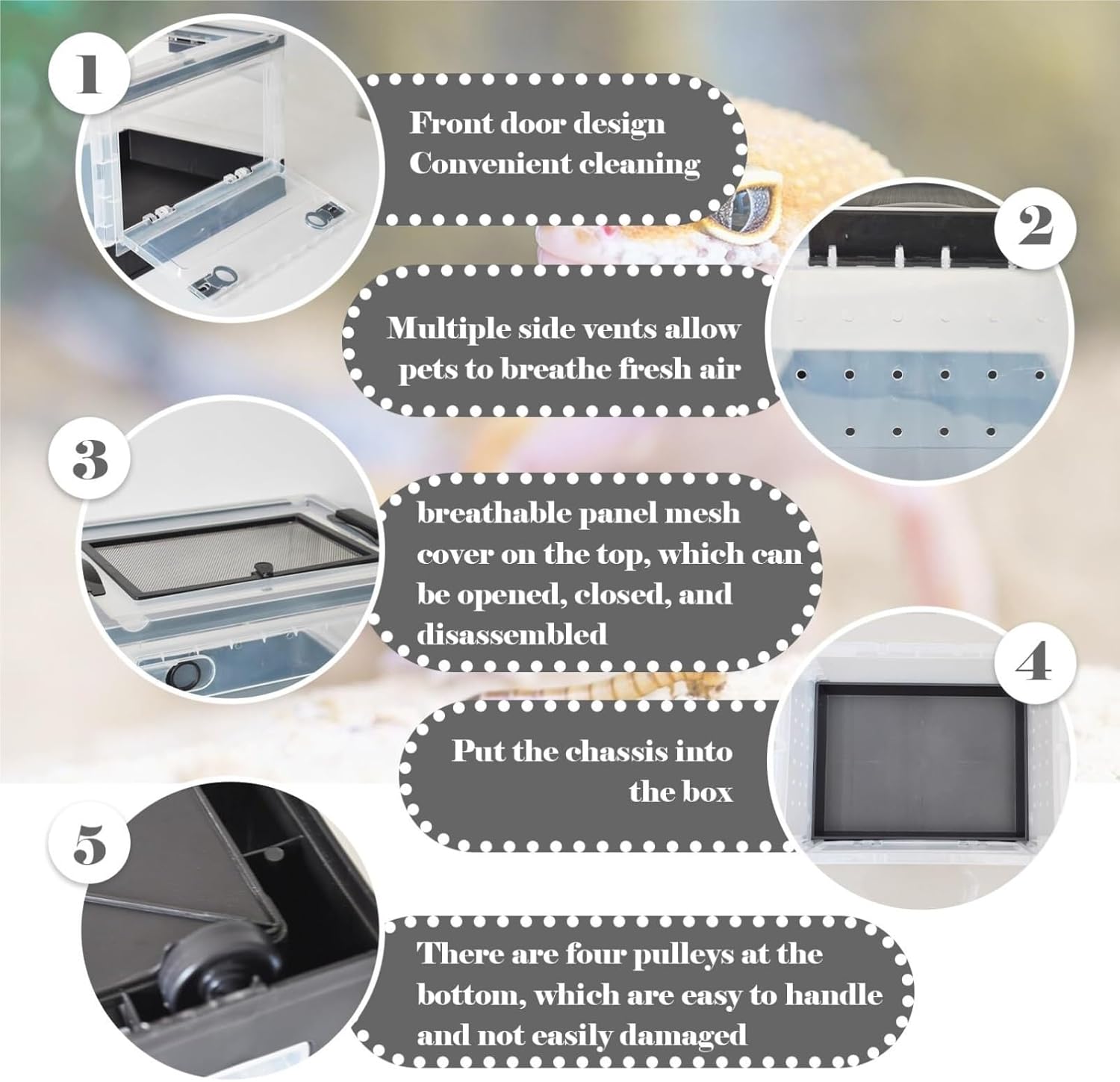 1

Front door design
Convenient cleaning

2

Multiple side vents allow pets to breathe fresh air

3

breathable panel mesh cover on the top, which can be opened, closed, and disassembled

4

Put the chassis into the box

5

There are four pulleys at the bottom, which are easy to handle and not easily damaged