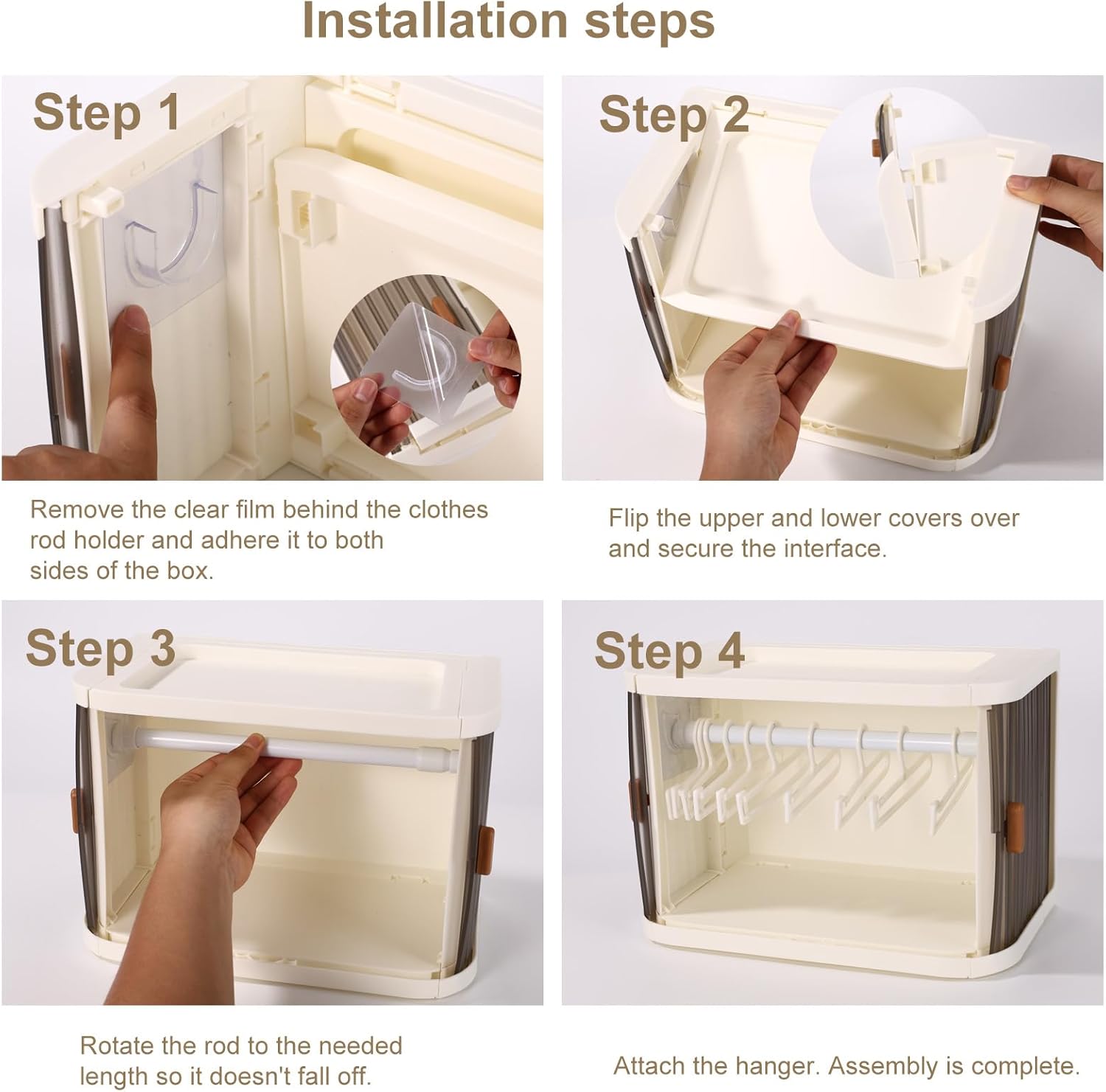 Installation steps

Step 1

Remove the clear film behind the clothes rod holder and adhere it to both sides of the box.

Step 2

Flip the upper and lower covers over and secure the interface.

Step 3

Rotate the rod to the needed length so it doesn't fall off.

Step 4

Attach the hanger. Assembly is complete.