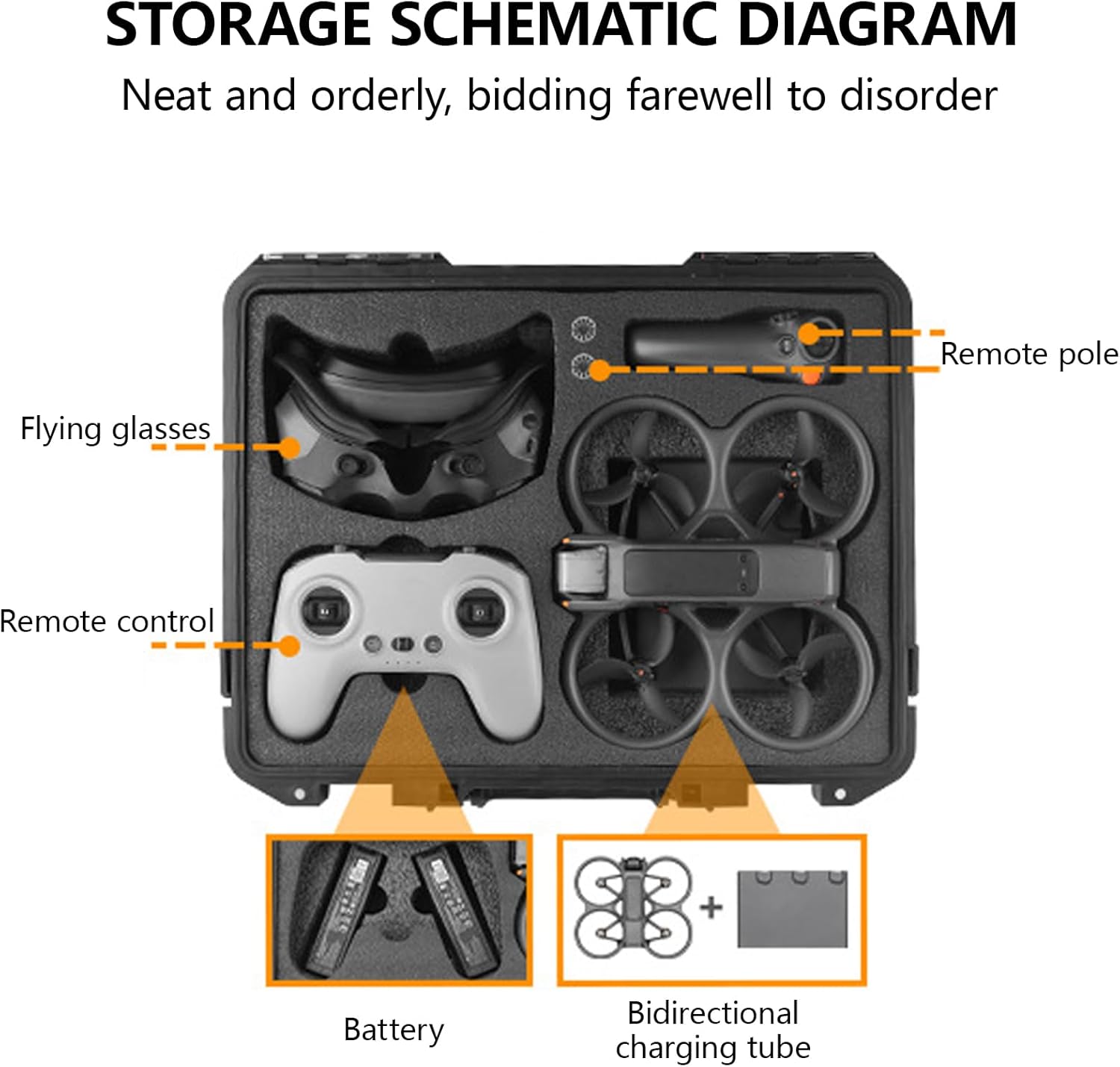 STORAGE SCHEMATIC DIAGRAM

Neat and orderly, bidding farewell to disorder

Remote pole

Flying glasses

Remote control

+

Battery

Bidirectional charging tube