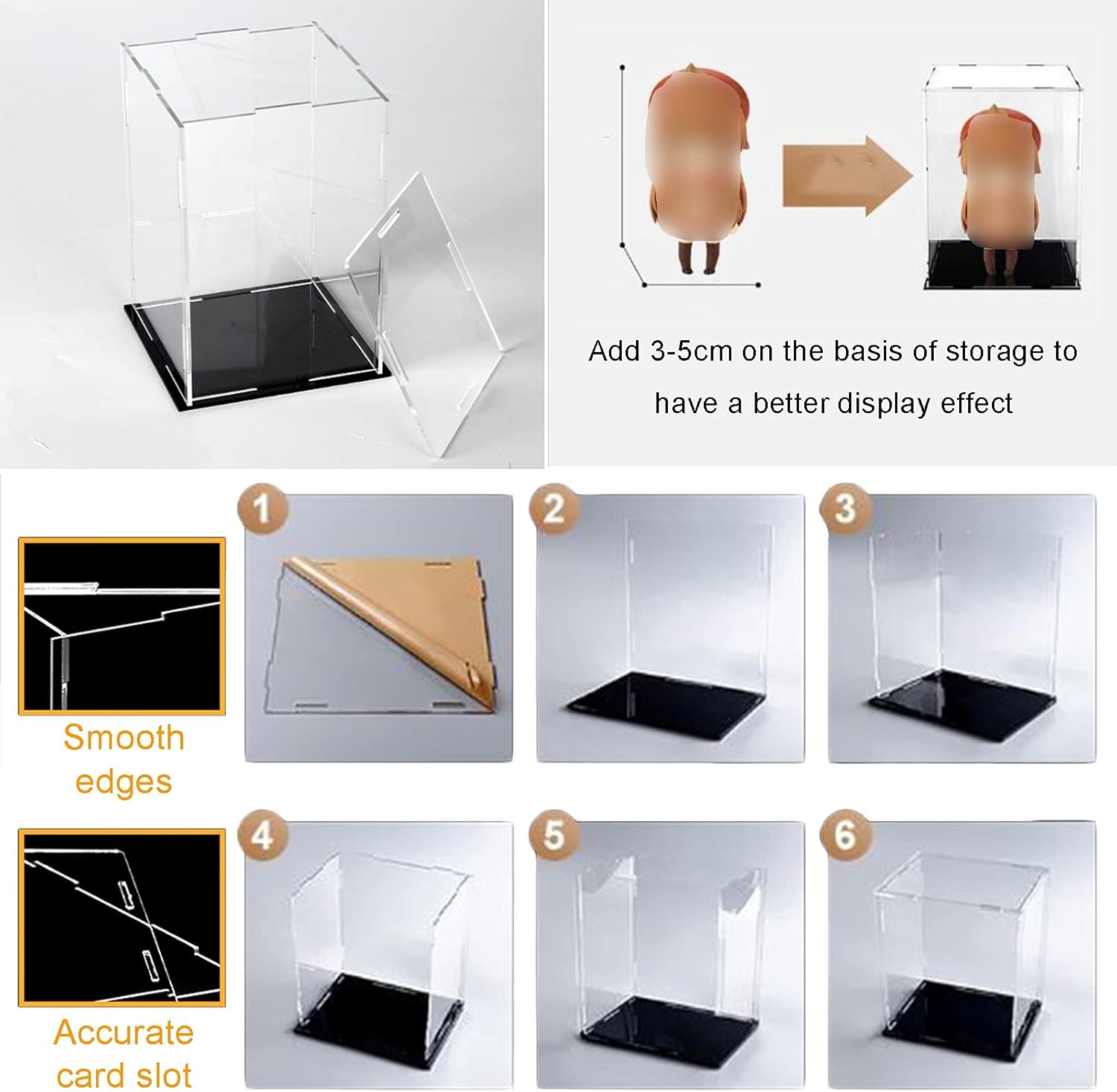 Add 3-5cm on the basis of storage to have a better display effect

Smooth edges

1

2

3

Accurate card slot

4

5

6