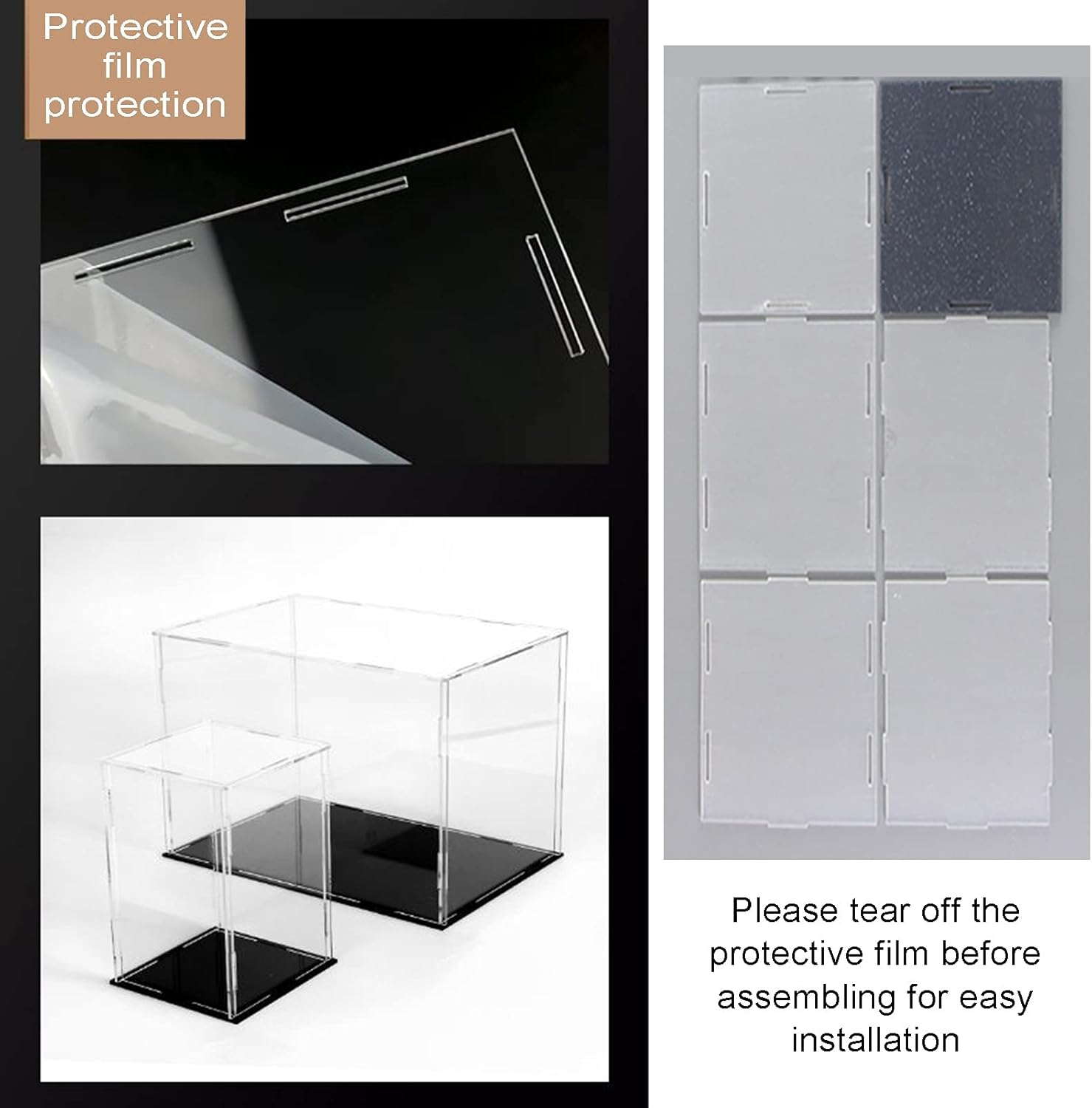 Protective film protection

Please tear off the protective film before assembling for easy installation