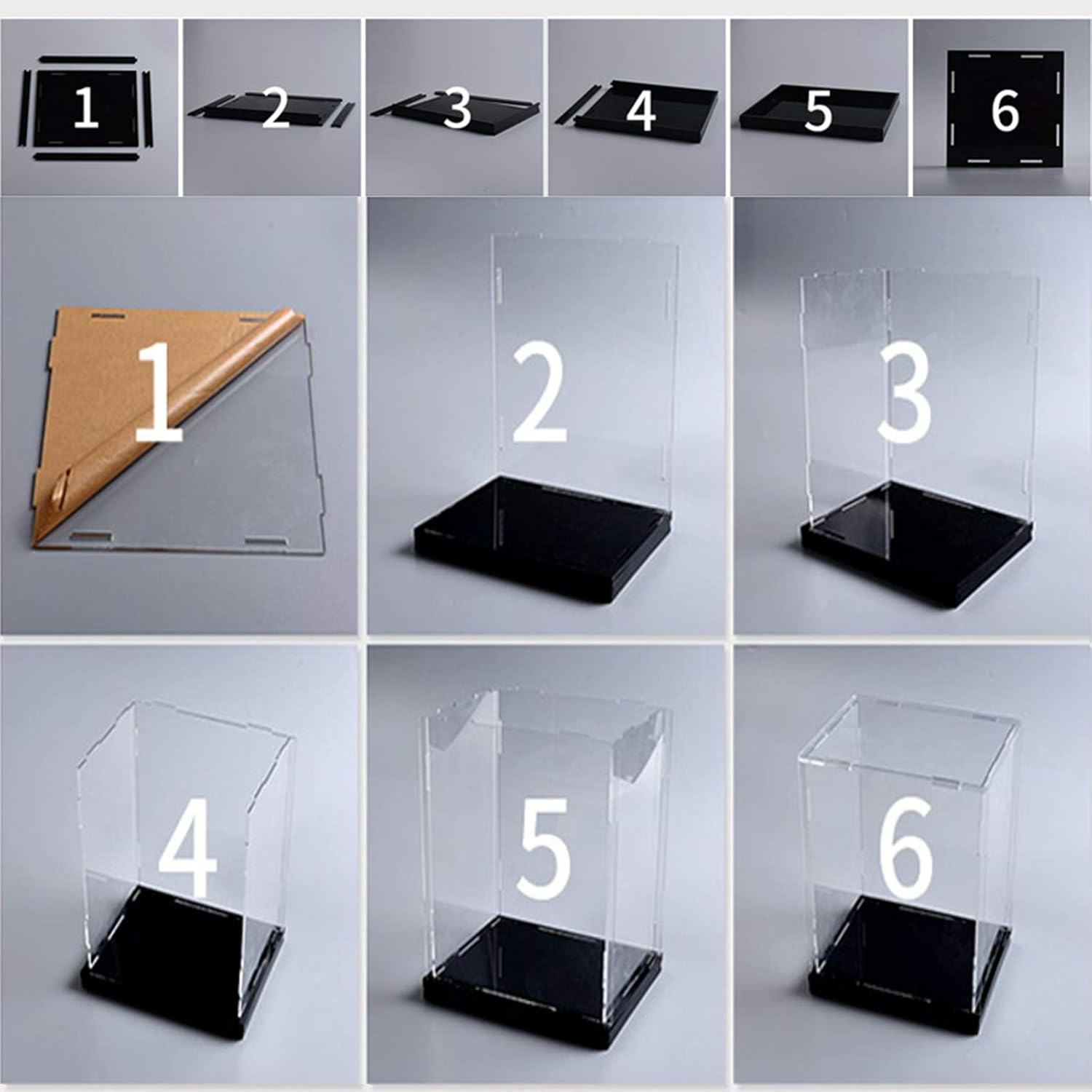 1
2
3
4
5
6

1
2
3

4
5
6