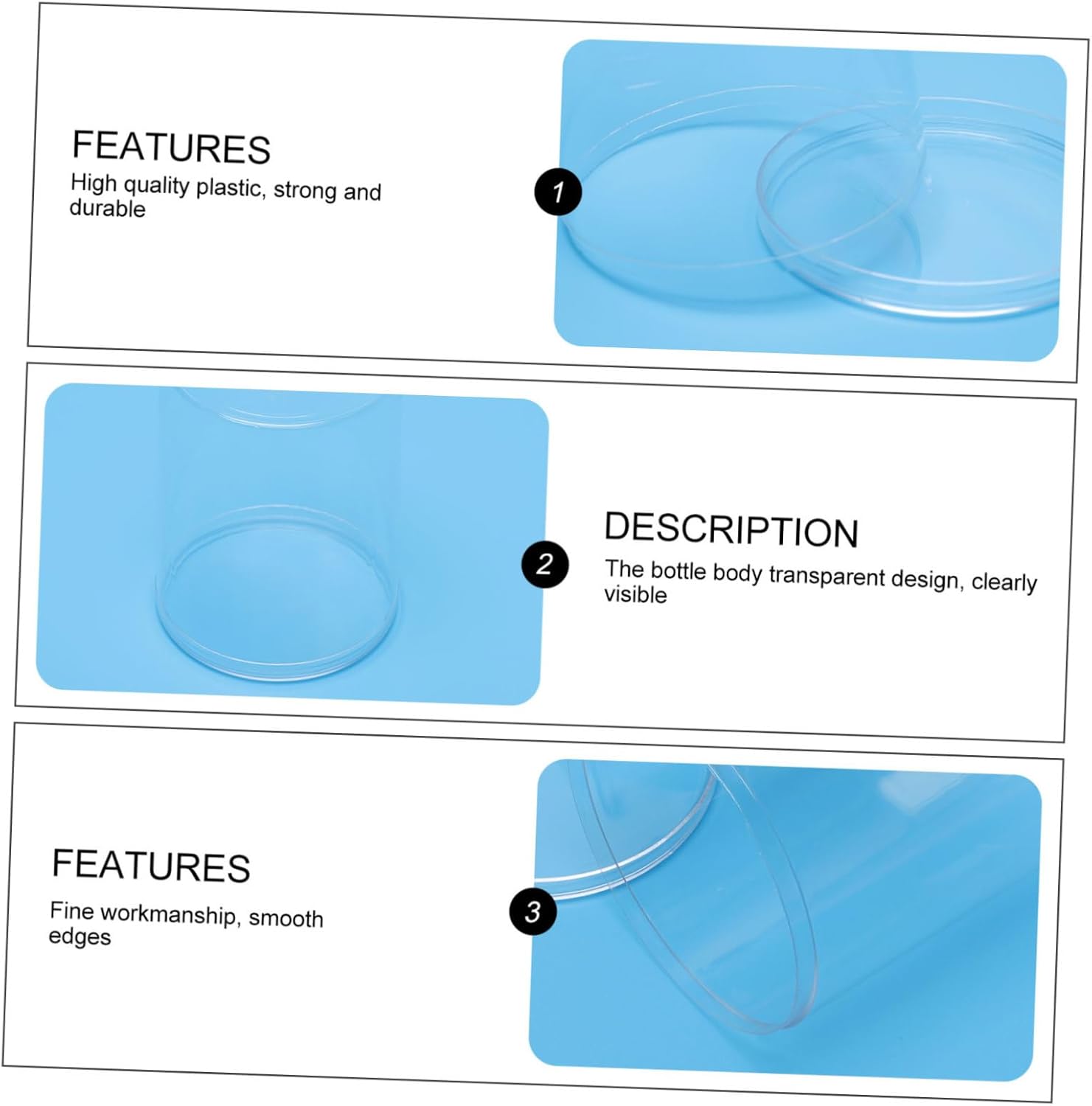 FEATURES
High quality plastic, strong and durable

1

2

DESCRIPTION
The bottle body transparent design, clearly visible

FEATURES
Fine workmanship, smooth edges

3