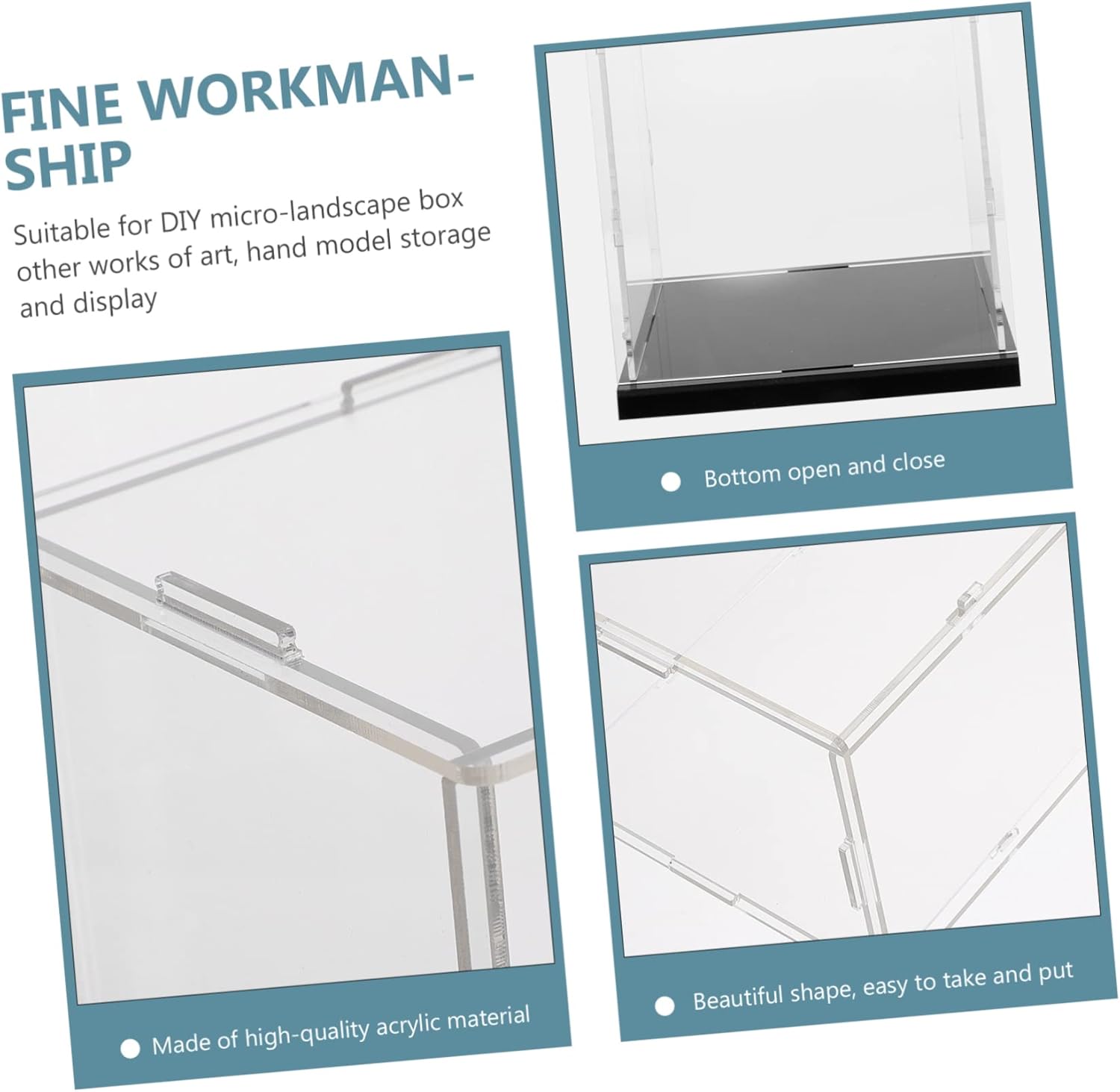 FINE WORKMANSHIP

Suitable for DIY micro-landscape box other works of art, hand model storage and display

Bottom open and close

Made of high-quality acrylic material

Beautiful shape, easy to take and put