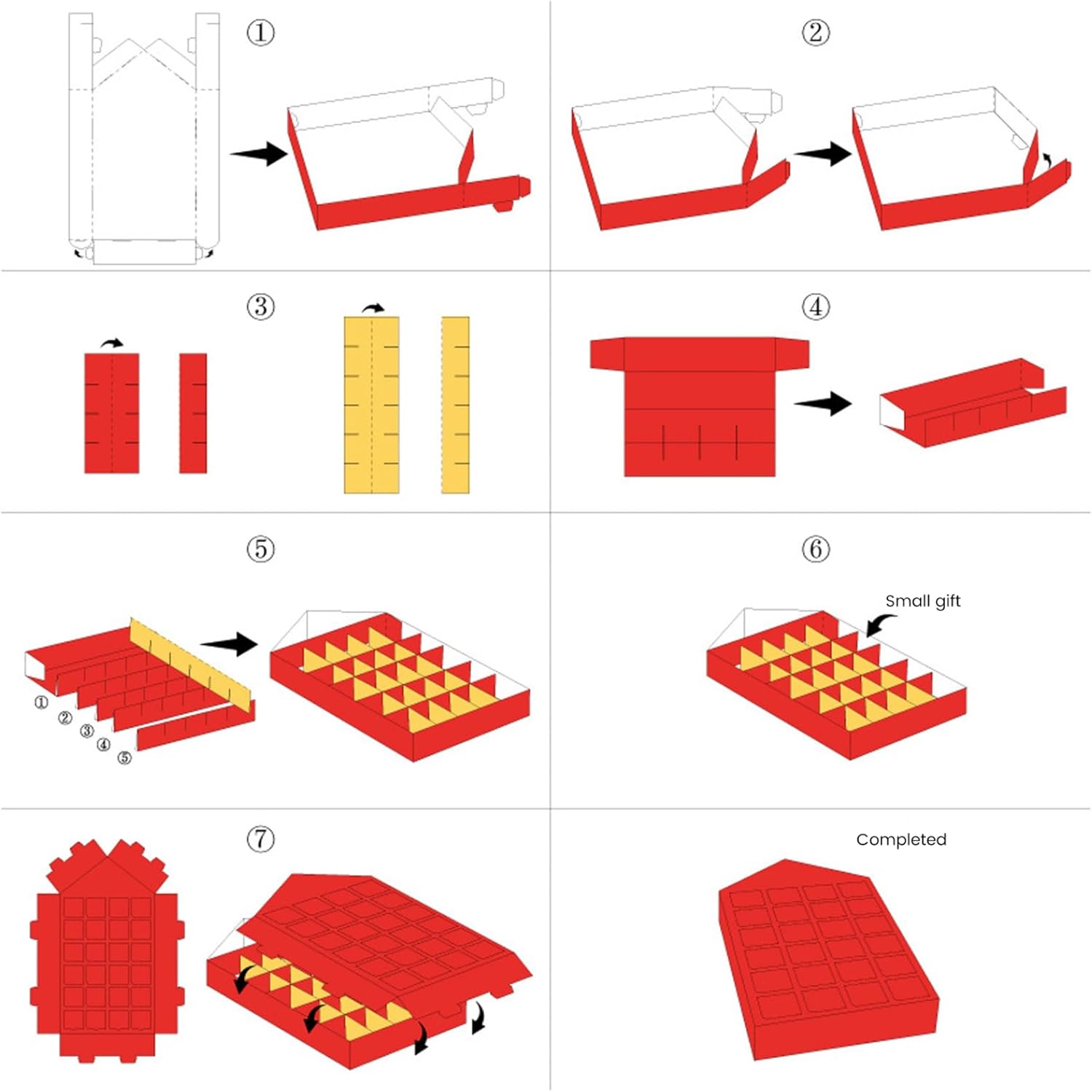 ①

②

③

④

⑤

① ② ③ ④ ⑤

⑥

Small gift

⑦

Completed