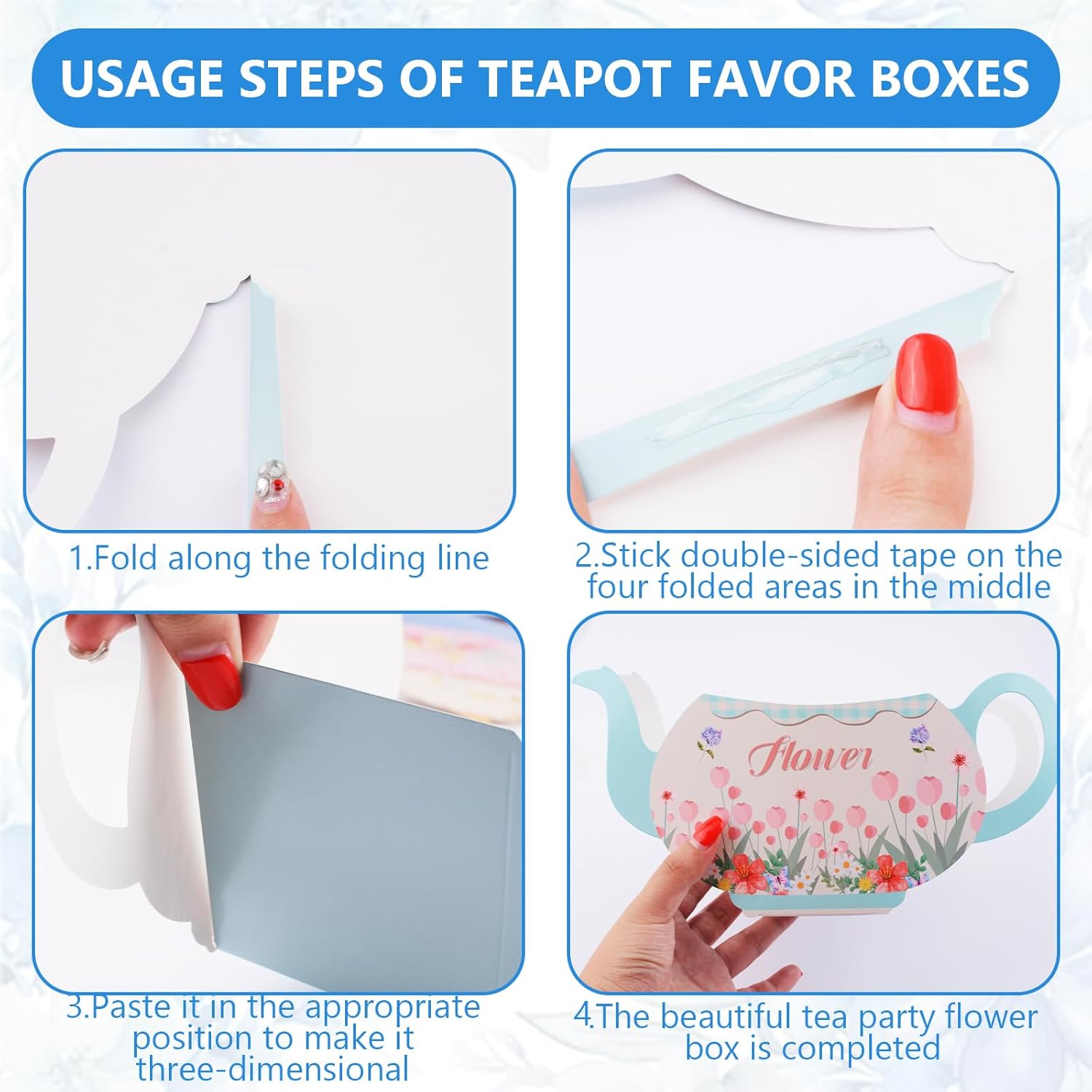 USAGE STEPS OF TEAPOT FAVOR BOXES

1.Fold along the folding line

2.Stick double-sided tape on the four folded areas in the middle

3.Paste it in the appropriate position to make it three-dimensional

Flower

4.The beautiful tea party flower box is completed