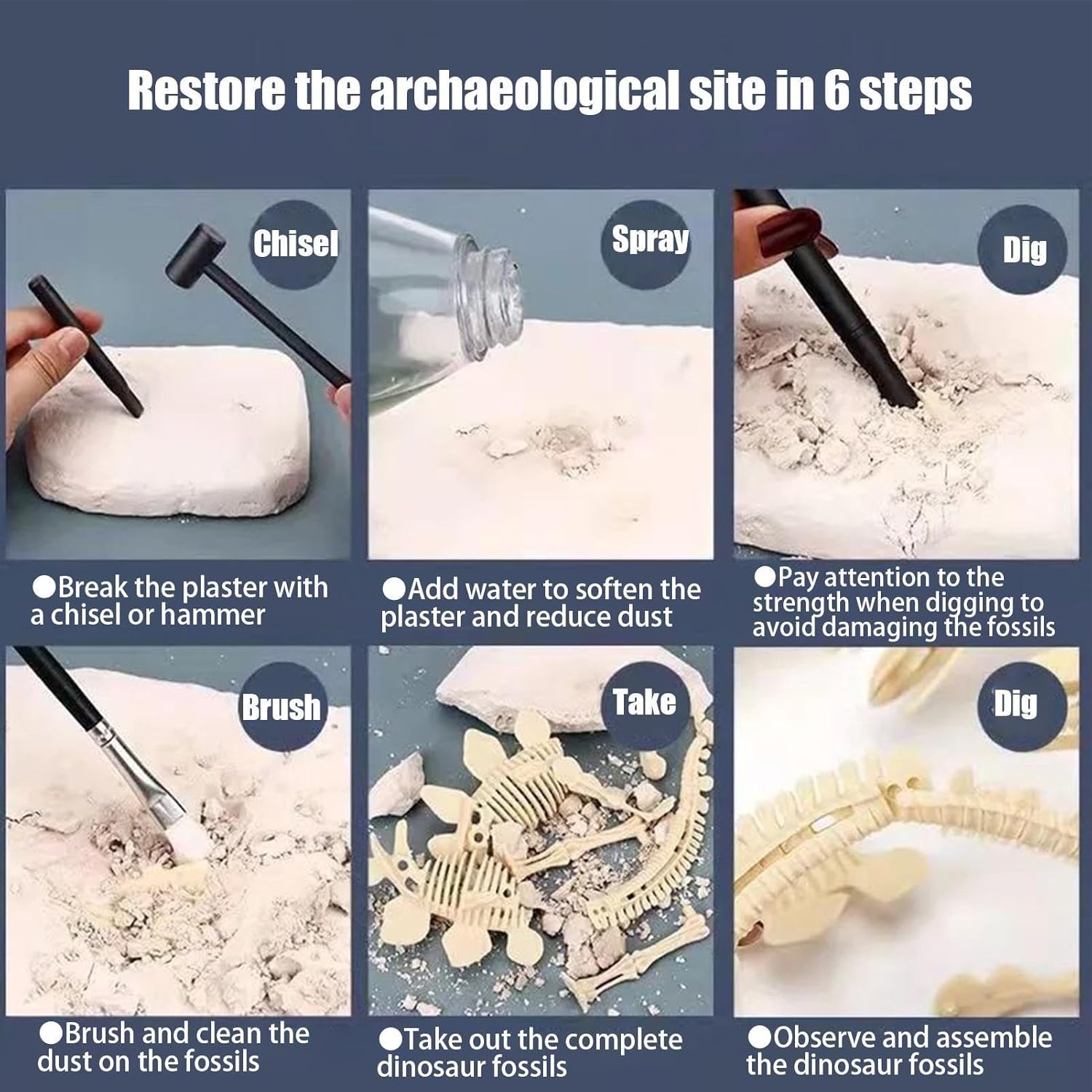 Restore the archaeological site in 6 steps

Chisel

●Break the plaster with a chisel or hammer

Spray

●Add water to soften the plaster and reduce dust

Dig

●Pay attention to the strength when digging to avoid damaging the fossils

Brush

●Brush and clean the dust on the fossils

Take

●Take out the complete dinosaur fossils

Dig

●Observe and assemble the dinosaur fossils