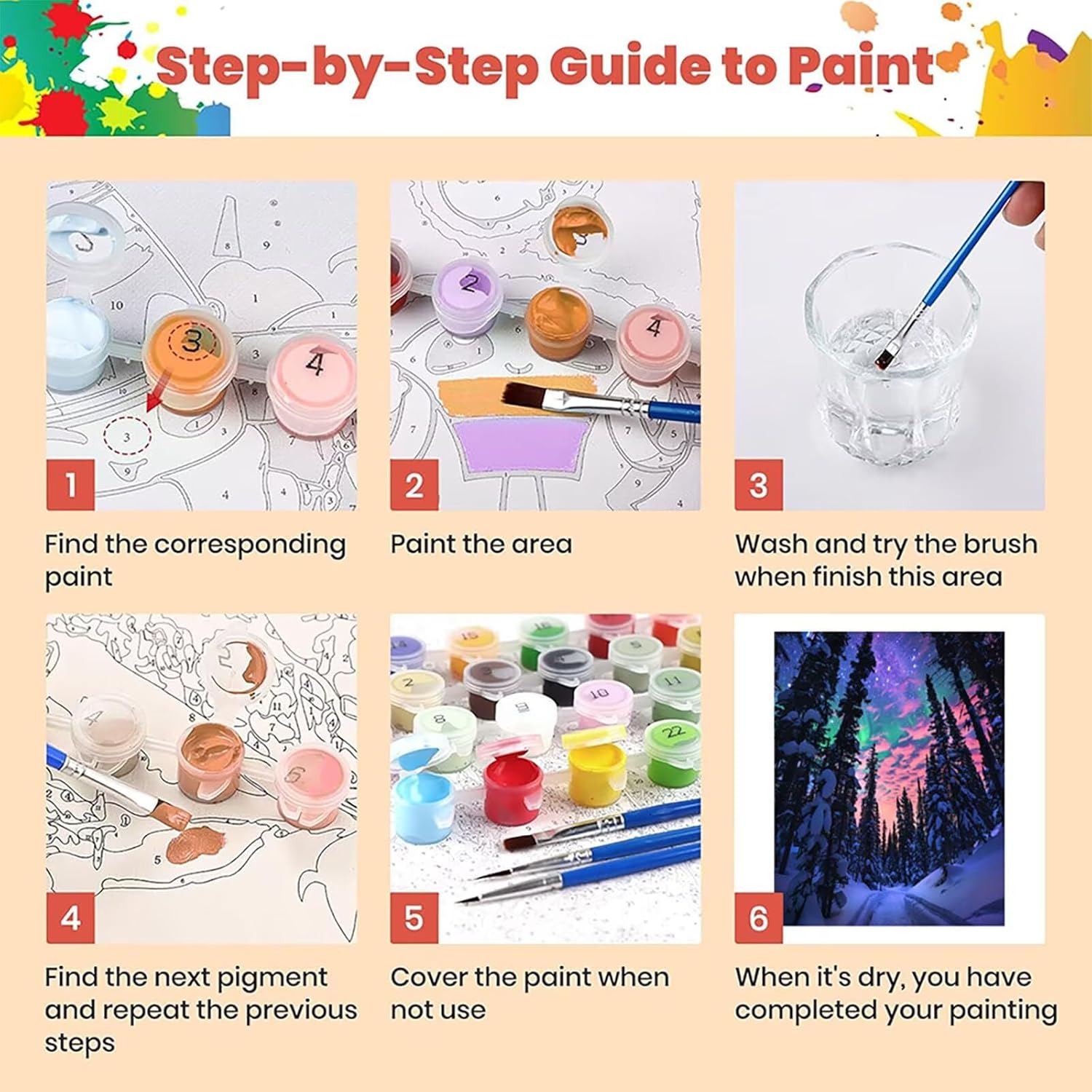 Step-by-Step Guide to Paint

1

Find the corresponding paint

2

Paint the area

3

Wash and try the brush when finish this area

4

Find the next pigment and repeat the previous steps

5

Cover the paint when not use

6

When it's dry, you have completed your painting