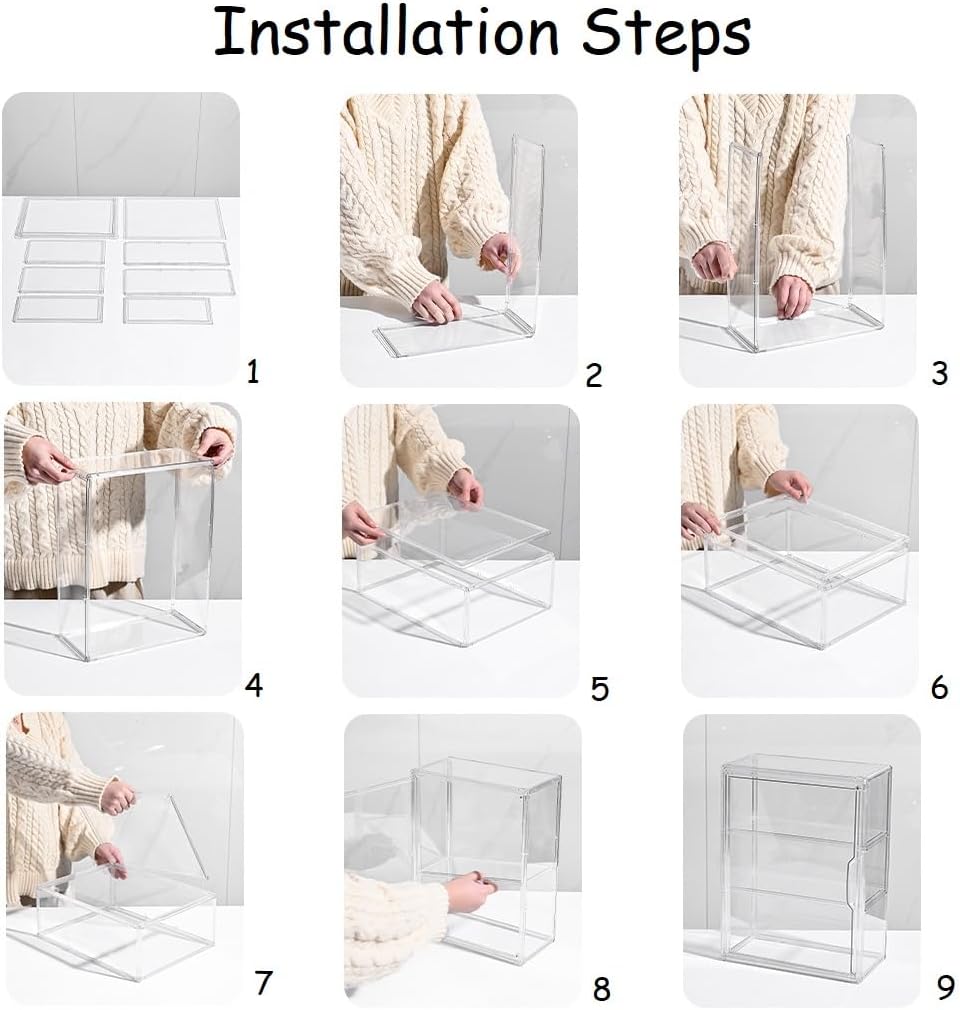 Installation Steps

1

2

3

4

5

6

7

8

9