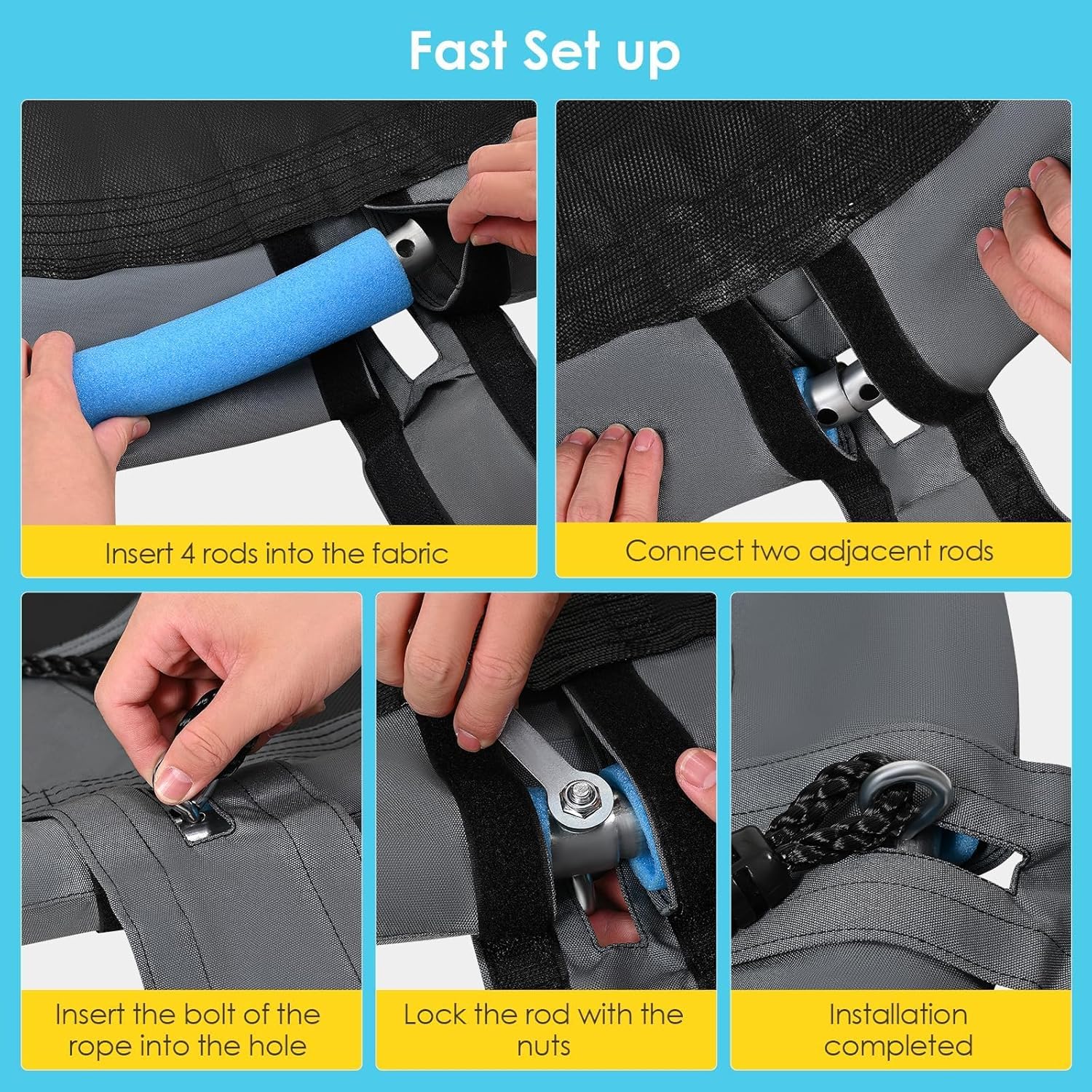 Fast Set up

Insert 4 rods into the fabric

Connect two adjacent rods

Insert the bolt of the rope into the hole

Lock the rod with the nuts

Installation completed