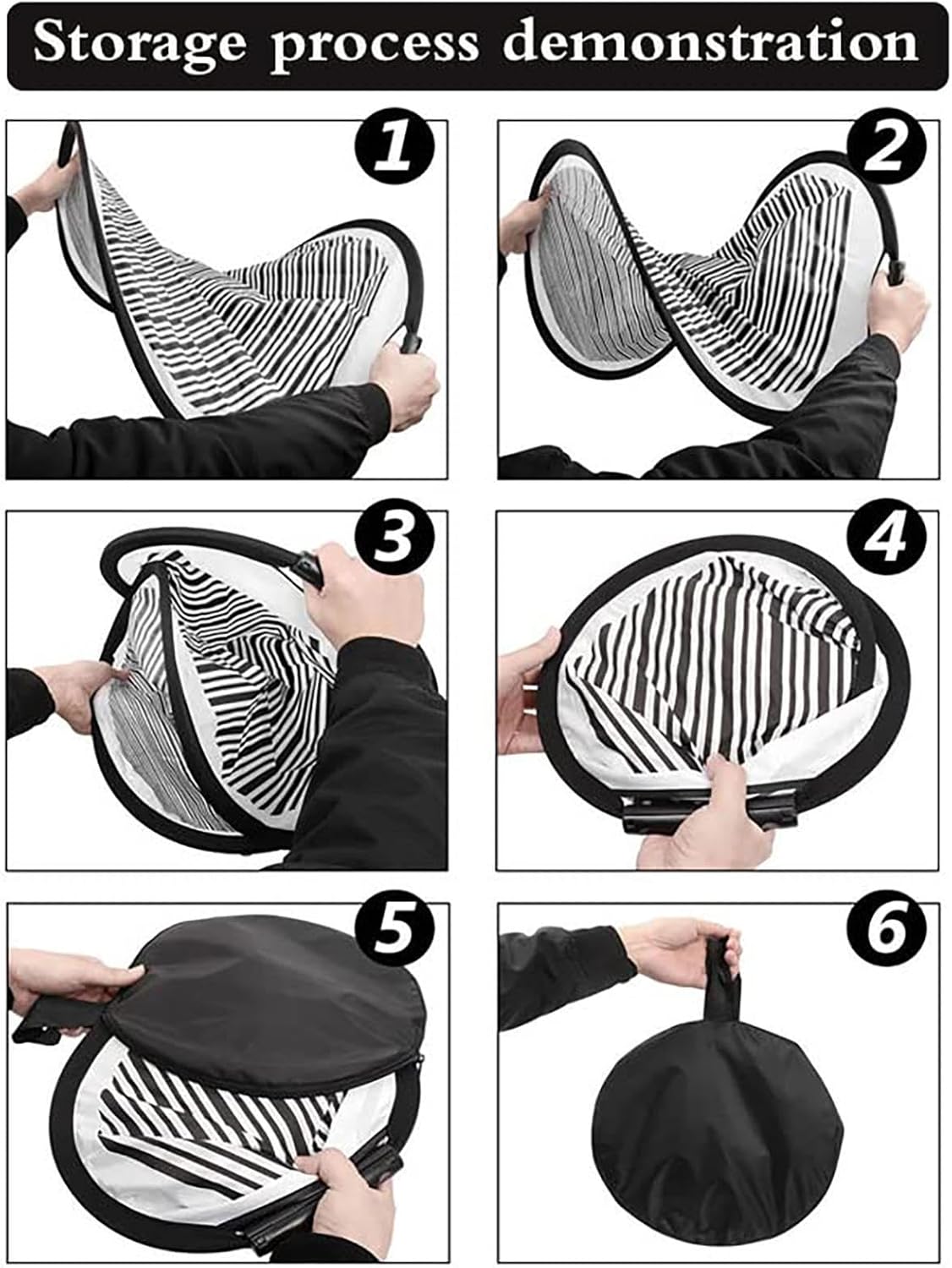 Storage process demonstration

1

2

3

4

5

6