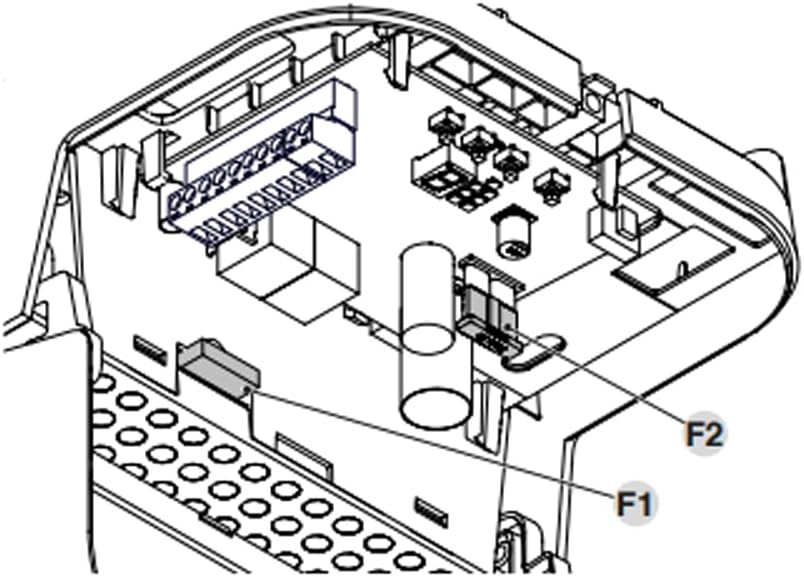 F2

F1