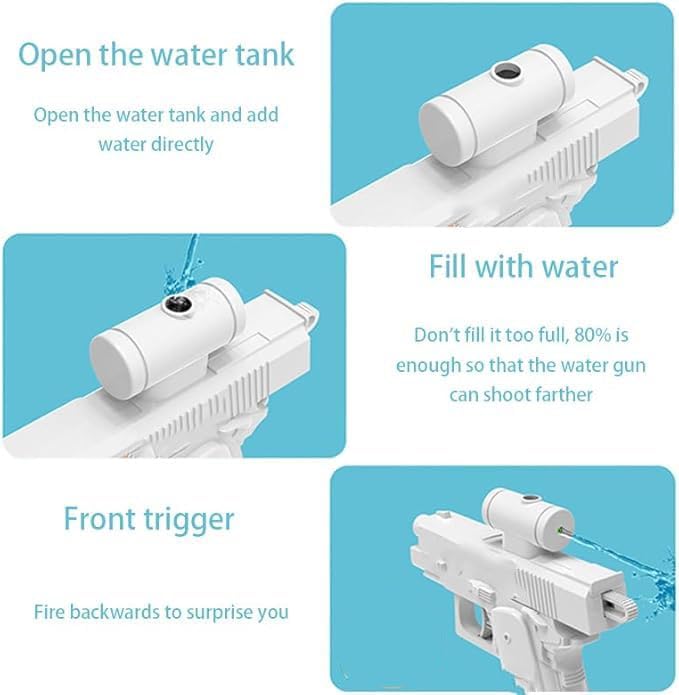 Open the water tank

Open the water tank and add water directly

Fill with water

Don't fill it too full, 80% is enough so that the water gun can shoot farther

Front trigger

Fire backwards to surprise you