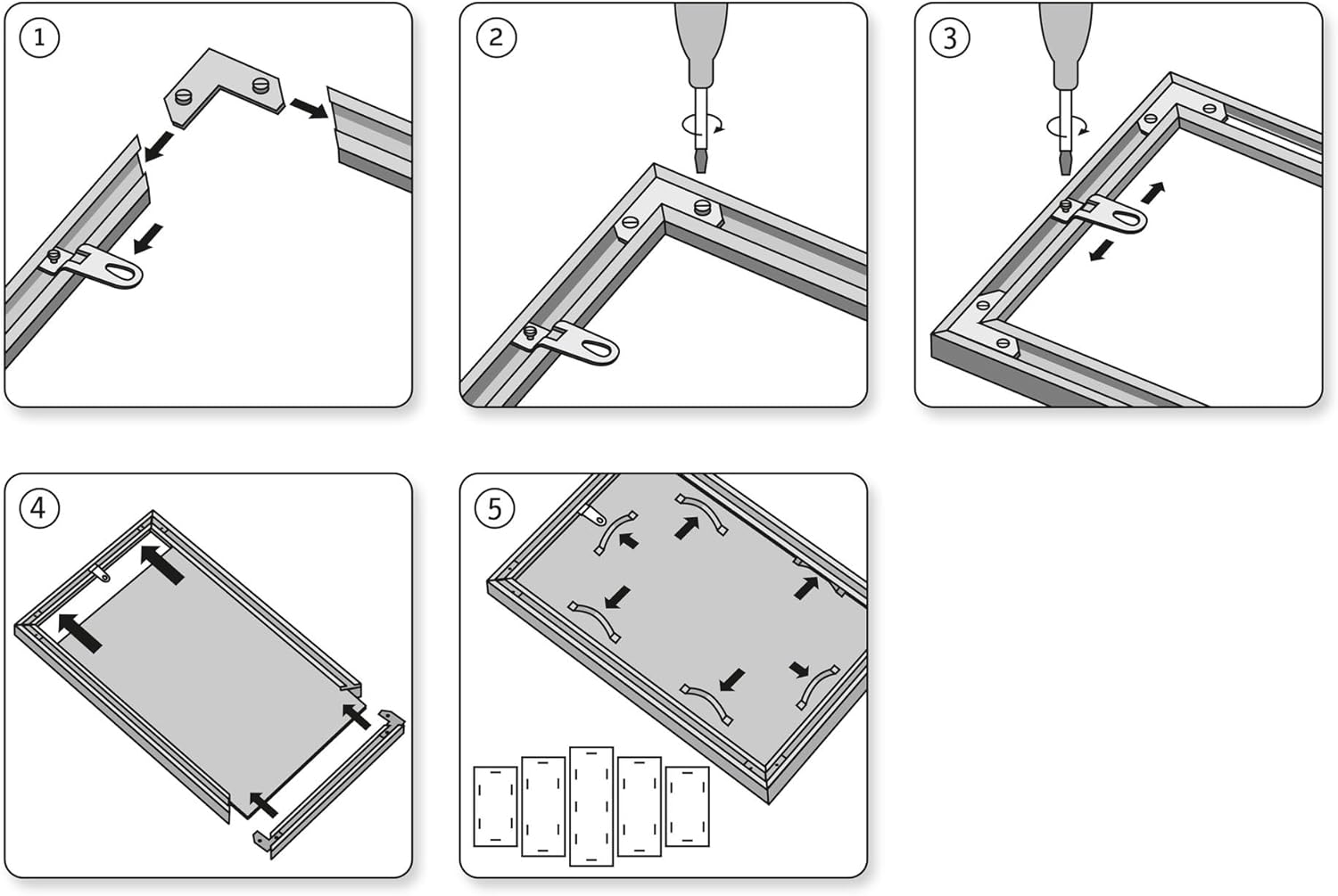 1
2
3
4
5