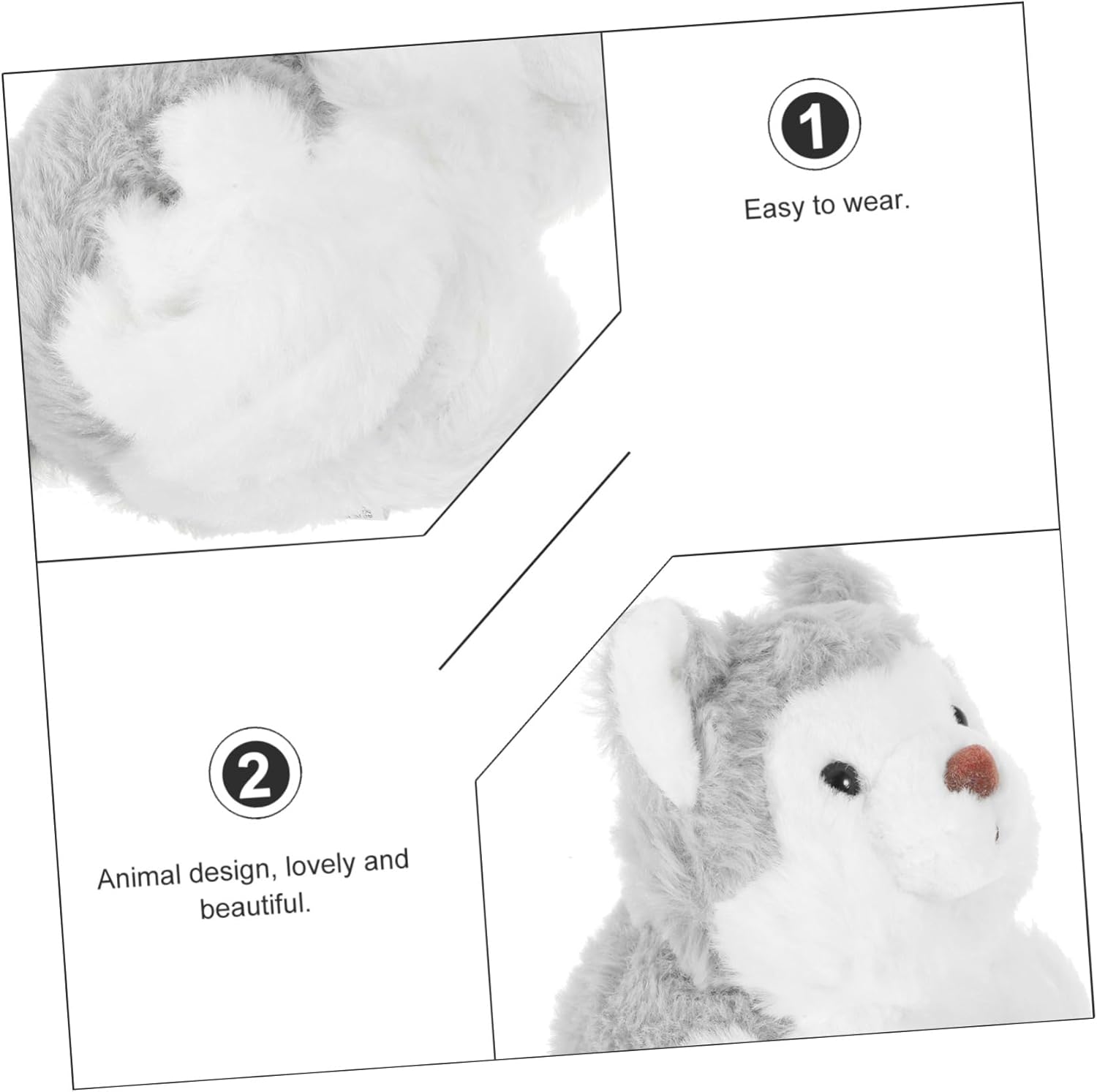 1

Easy to wear.

2

Animal design, lovely and beautiful.