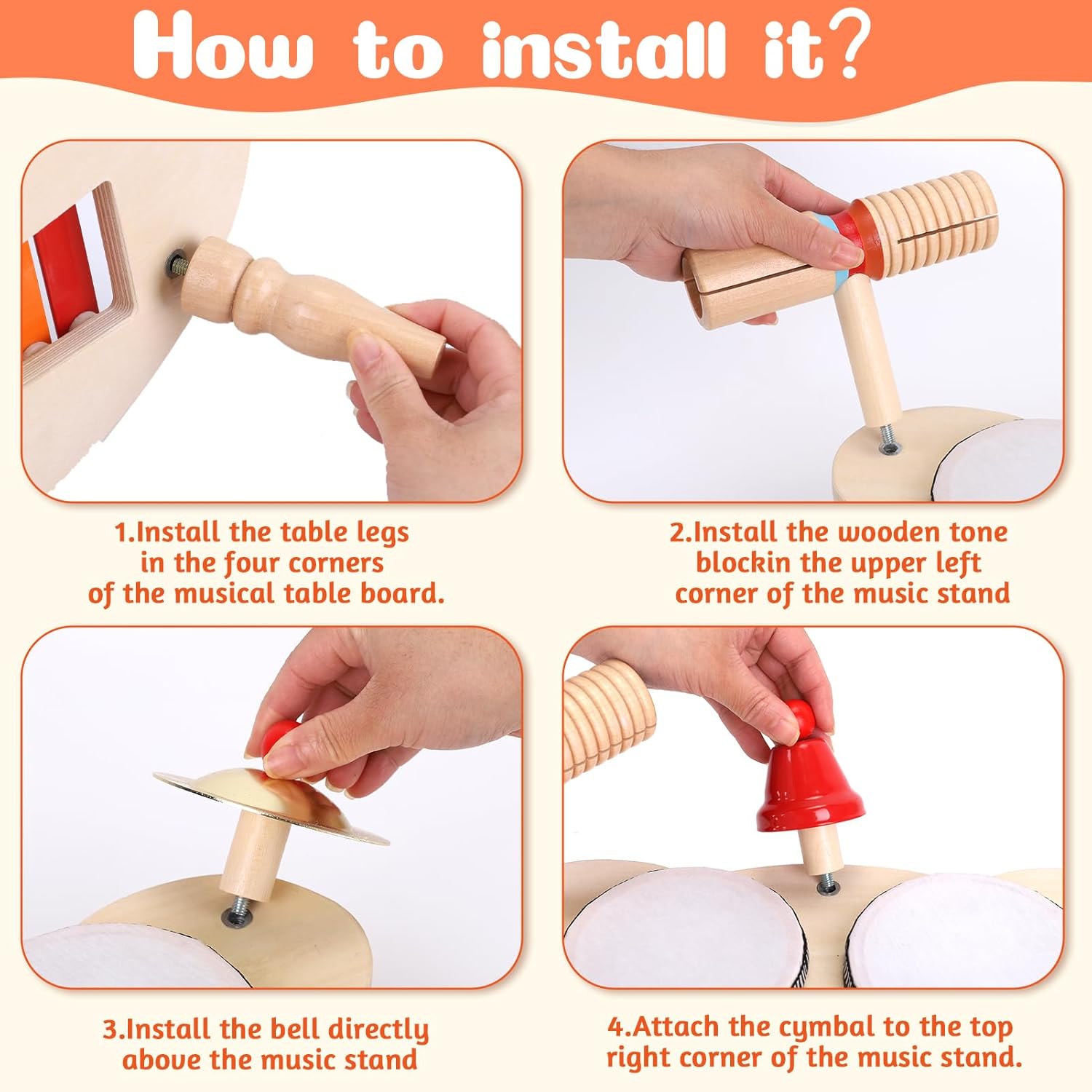 How to install it?

1.Install the table legs in the four corners of the musical table board.

2.Install the wooden tone blockin the upper left corner of the music stand

3.Install the bell directly above the music stand

4.Attach the cymbal to the top right corner of the music stand.