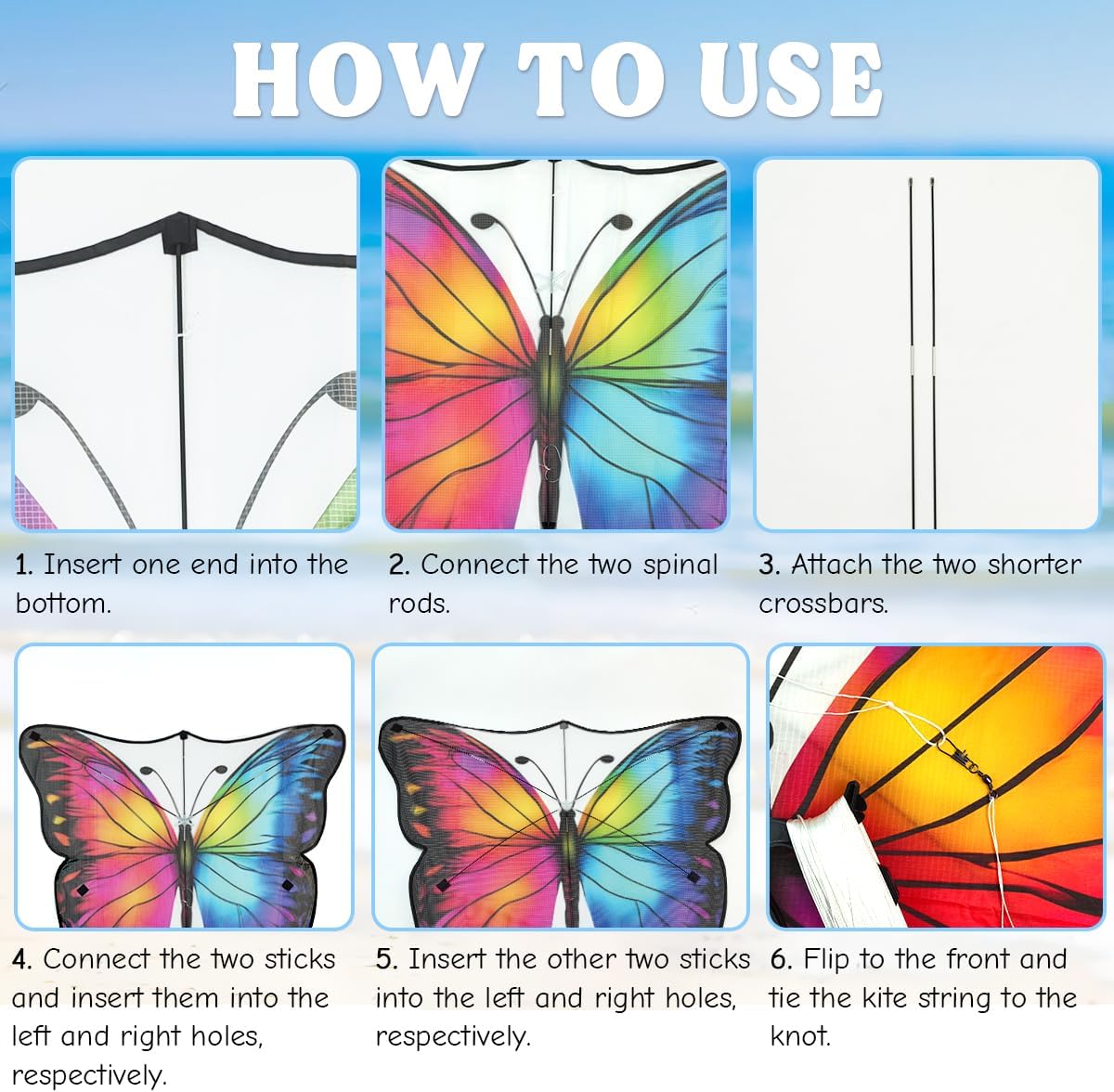 HOW TO USE

1. Insert one end into the bottom.

2. Connect the two spinal rods.

3. Attach the two shorter crossbars.

4. Connect the two sticks and insert them into the left and right holes, respectively.

5. Insert the other two sticks into the left and right holes, respectively.

6. Flip to the front and tie the kite string to the knot.